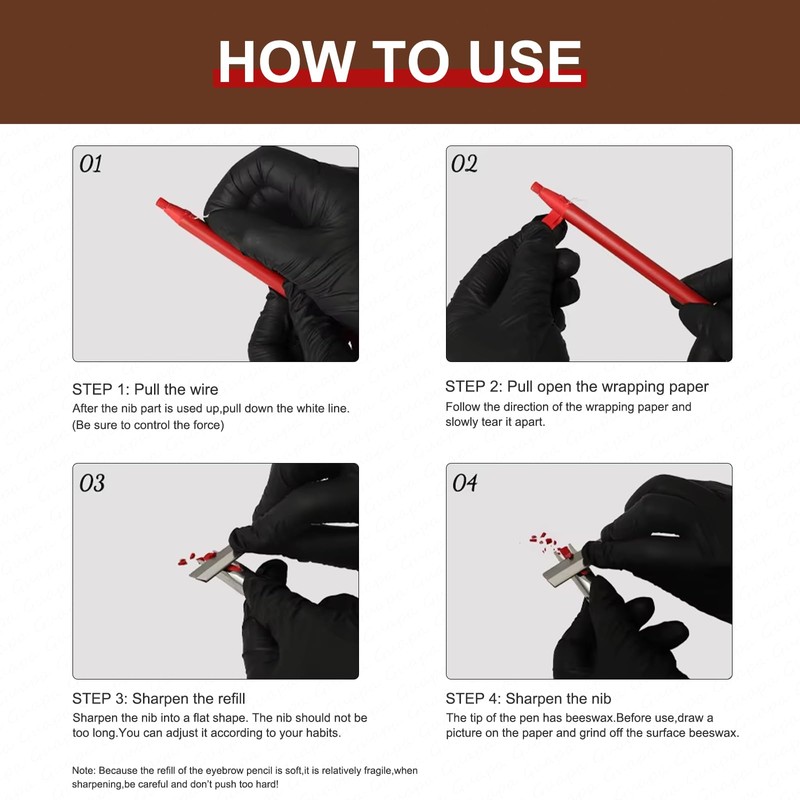 HOW TO USE

01

STEP 1: Pull the wire
After the nib part is used up,pull down the white line. (Be sure to control the force)

02

STEP 2: Pull open the wrapping paper
Follow the direction of the wrapping paper and slowly tear it apart.

03

STEP 3: Sharpen the refill
Sharpen the nib into a flat shape. The nib should not be too long.You can adjust it according to your habits.

04

STEP 4: Sharpen the nib
The tip of the pen has beeswax.Before use,draw a picture on the paper and grind off the surface beeswax.

Note: Because the refill of the eyebrow pencil is soft,it is relatively fragile,when sharpening,be careful and don't push too hard!