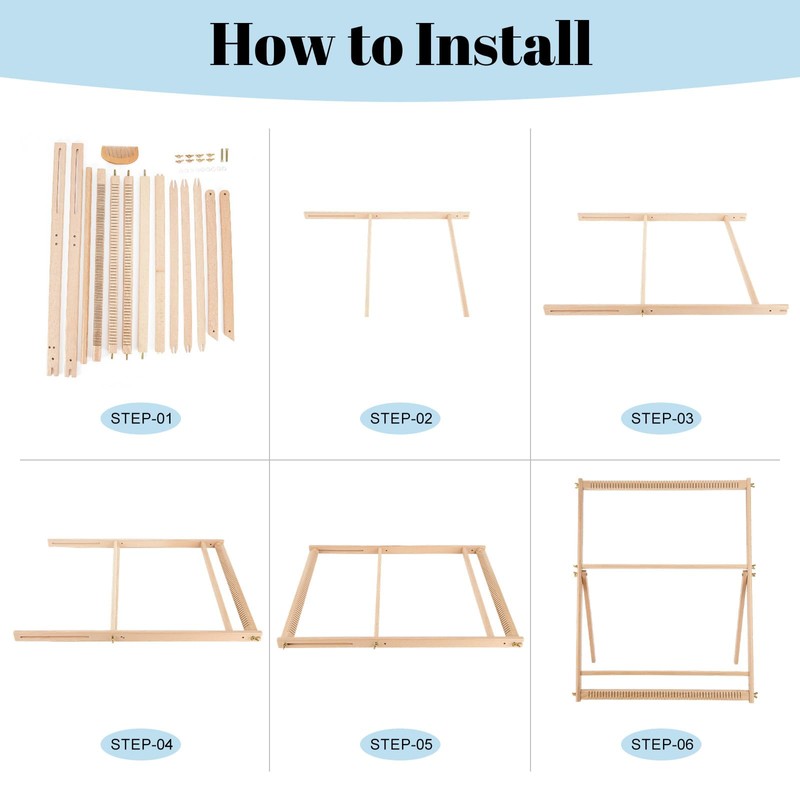 How to Install

STEP-01

STEP-02

STEP-03

STEP-04

STEP-05

STEP-06