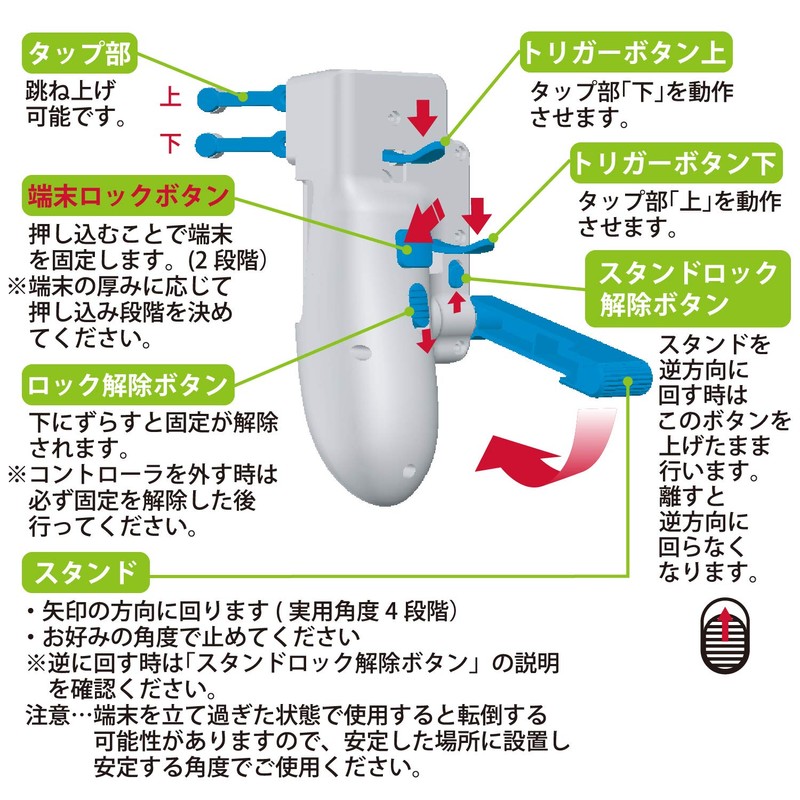 タップ部
跳ね上げ可能です。

上

下

トリガーボタン上
タップ部「下」を動作させます。

トリガーボタン下
タップ部「上」を動作させます。

端末ロックボタン
押し込むことで端末を固定します。(2 段階)
※端末の厚みに応じて押し込み段階を決めてください。

スタンドロック解除ボタン
スタンドを逆方向に回す時はこのボタンを上げたまま行います。離すと逆方向に回らなくなります。

ロック解除ボタン
下にずらすと固定が解除されます。
※コントローラを外す時は必ず固定を解除した後行ってください。

スタンド
・矢印の方向に回ります ( 実用角度 4 段階)
・お好みの角度で止めてください
※逆に回す時は「スタンドロック解除ボタン」の説明を確認ください。
注意…端末を立て過ぎた状態で使用すると転倒する可能性がありますので、安定した場所に設置し安定する角度でご使用ください。