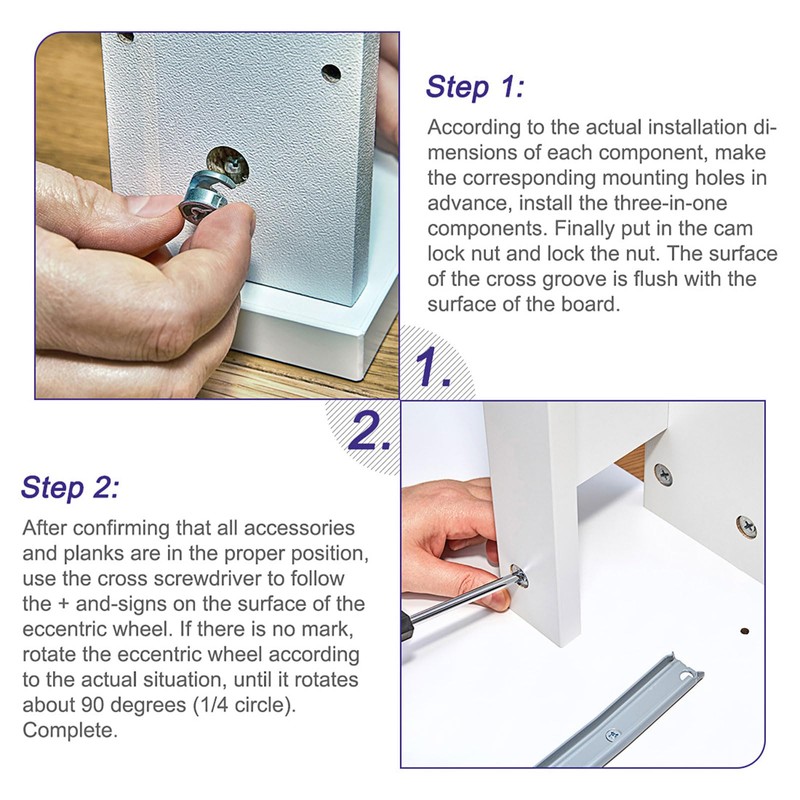 Step 1:

According to the actual installation dimensions of each component, make the corresponding mounting holes in advance, install the three-in-one components. Finally put in the cam lock nut and lock the nut. The surface of the cross groove is flush with the surface of the board.

1.

2.

Step 2:

After confirming that all accessories and planks are in the proper position, use the cross screwdriver to follow the + and-signs on the surface of the eccentric wheel. If there is no mark, rotate the eccentric wheel according to the actual situation, until it rotates about 90 degrees (1/4 circle). Complete.