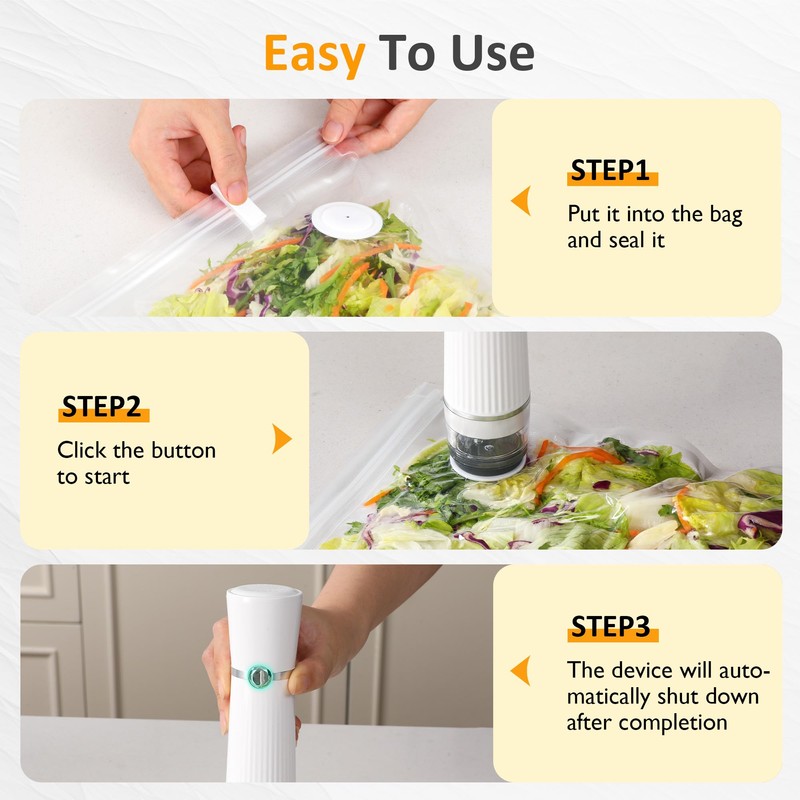 Easy To Use

STEP1

Put it into the bag and seal it

STEP2

Click the button to start

STEP3

The device will automatically shut down after completion