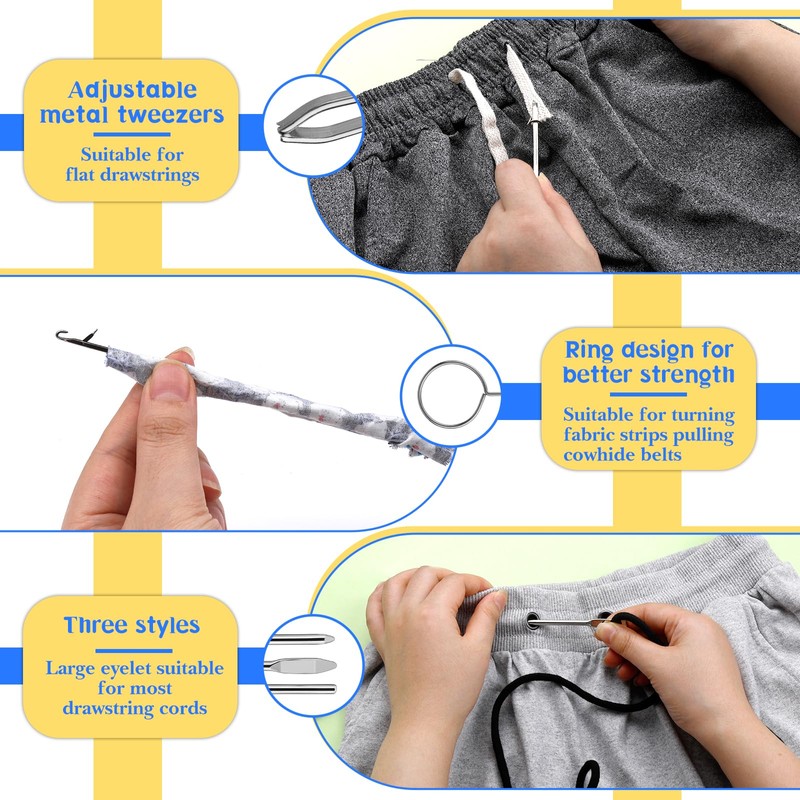 Adjustable metal tweezers

Suitable for flat drawstrings

Ring design for better strength

Suitable for turning fabric strips pulling cowhide belts

Three styles

Large eyelet suitable for most drawstring cords