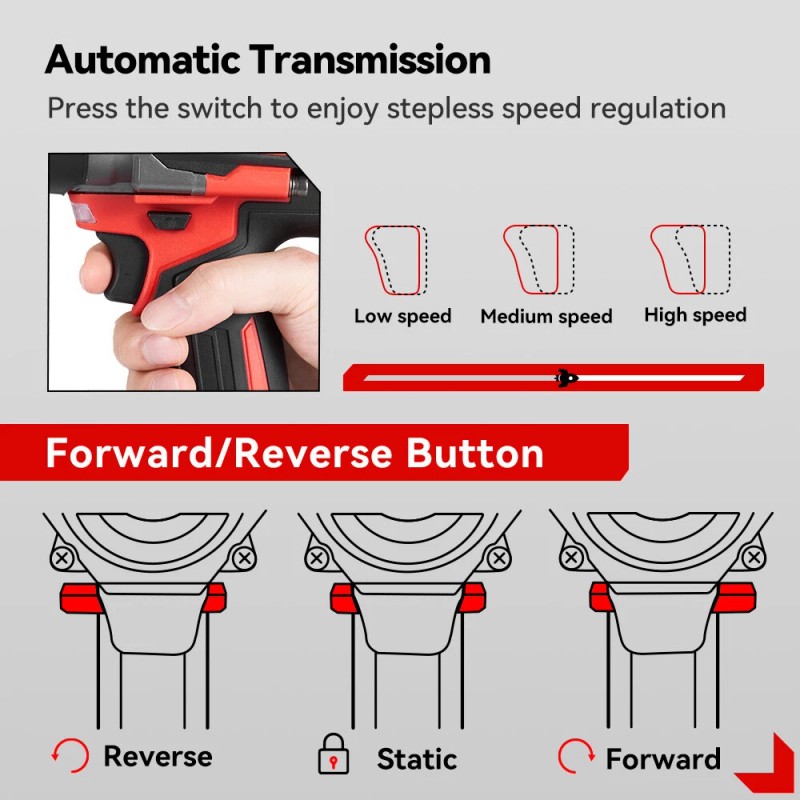 Automatic Transmission
Press the switch to enjoy stepless speed regulation

Low speed
Medium speed
High speed

Forward/Reverse Button

Reverse
Static
Forward