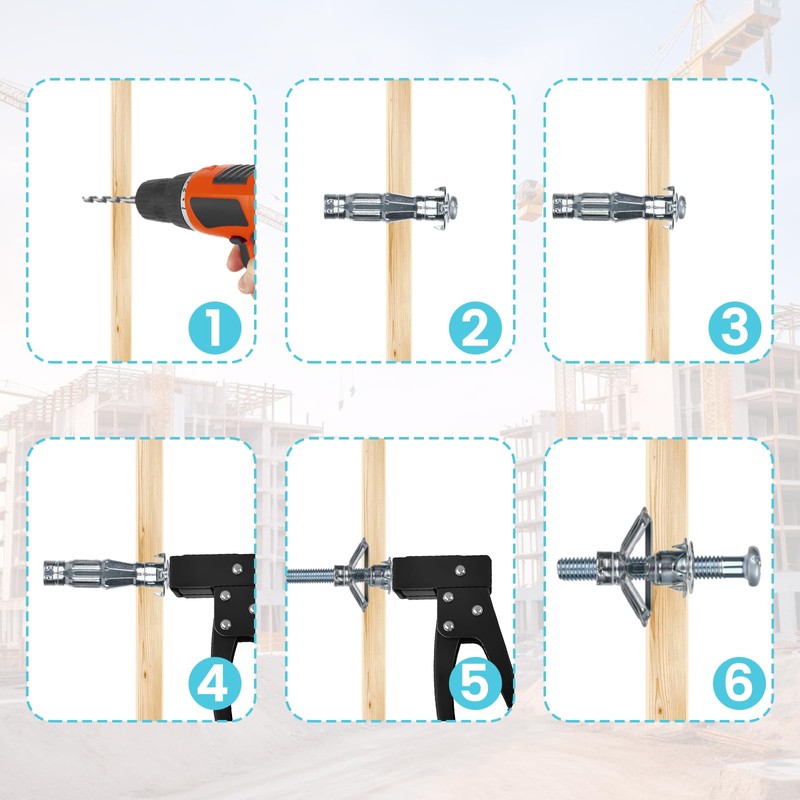 1

2

3

4

5

6