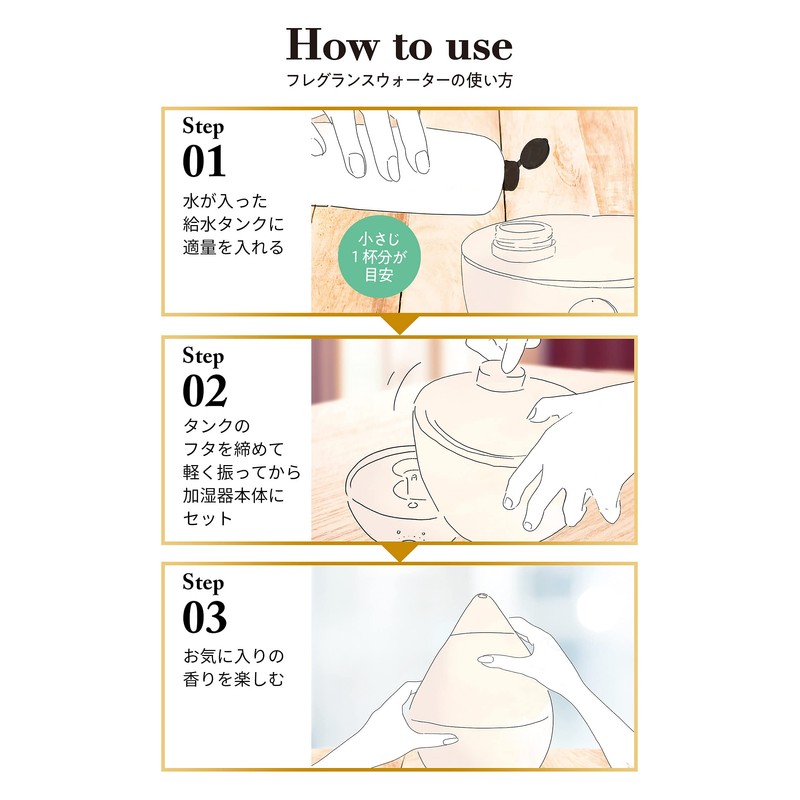 How to use
フレグランスウォーターの使い方

Step
01
水が入った給水タンクに適量を入れる

小さじ1杯分が目安

Step
02
タンクのフタを締めて軽く振ってから加湿器本体にセット

Step
03
お気に入りの香りを楽しむ