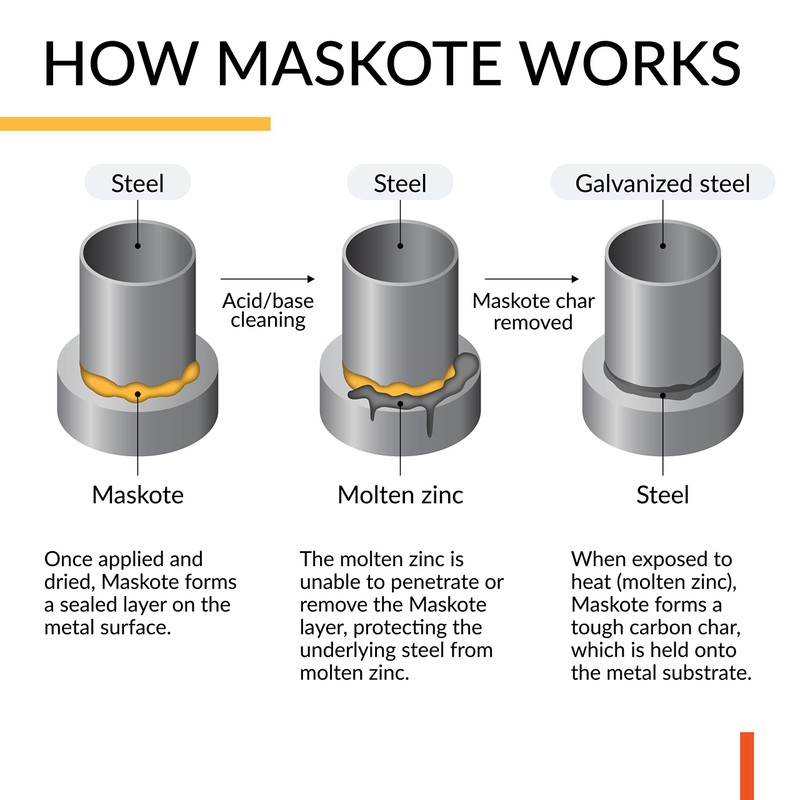 HOW MASKOTE WORKS

Steel

Acid/base cleaning

Steel

Maskote char removed

Galvanized steel

Maskote

Molten zinc

Steel

Once applied and dried, Maskote forms a sealed layer on the metal surface.

The molten zinc is unable to penetrate or remove the Maskote layer, protecting the underlying steel from molten zinc.

When exposed to heat (molten zinc), Maskote forms a tough carbon char, which is held onto the metal substrate.