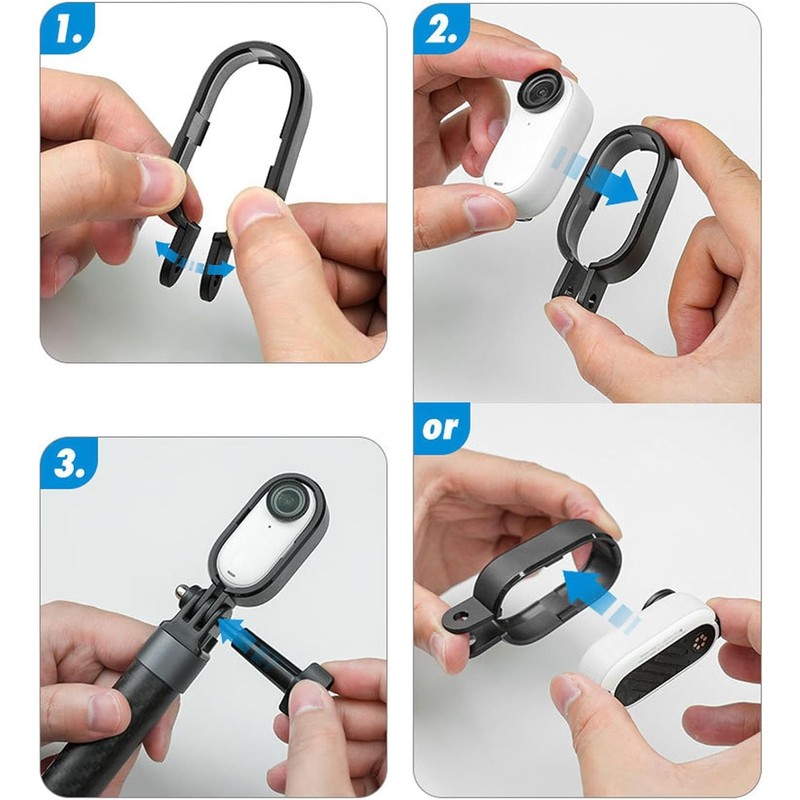 1.

2.

3.

or