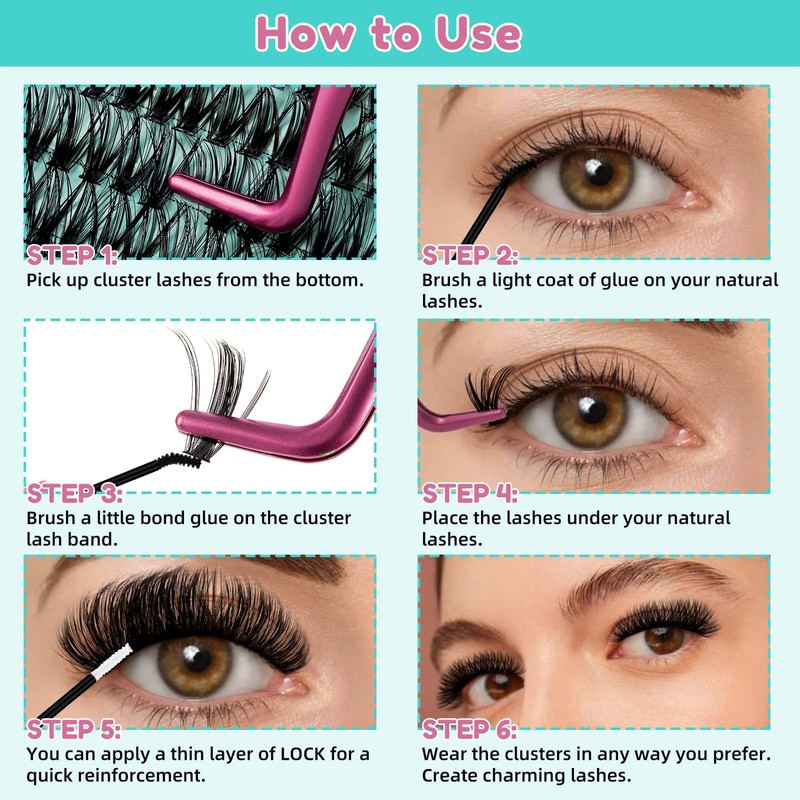 How to Use

STEP 1:
Pick up cluster lashes from the bottom.

STEP 2:
Brush a light coat of glue on your natural lashes.

STEP 3:
Brush a little bond glue on the cluster lash band.

STEP 4:
Place the lashes under your natural lashes.

STEP 5:
You can apply a thin layer of LOCK for a quick reinforcement.

STEP 6:
Wear the clusters in any way you prefer. Create charming lashes.