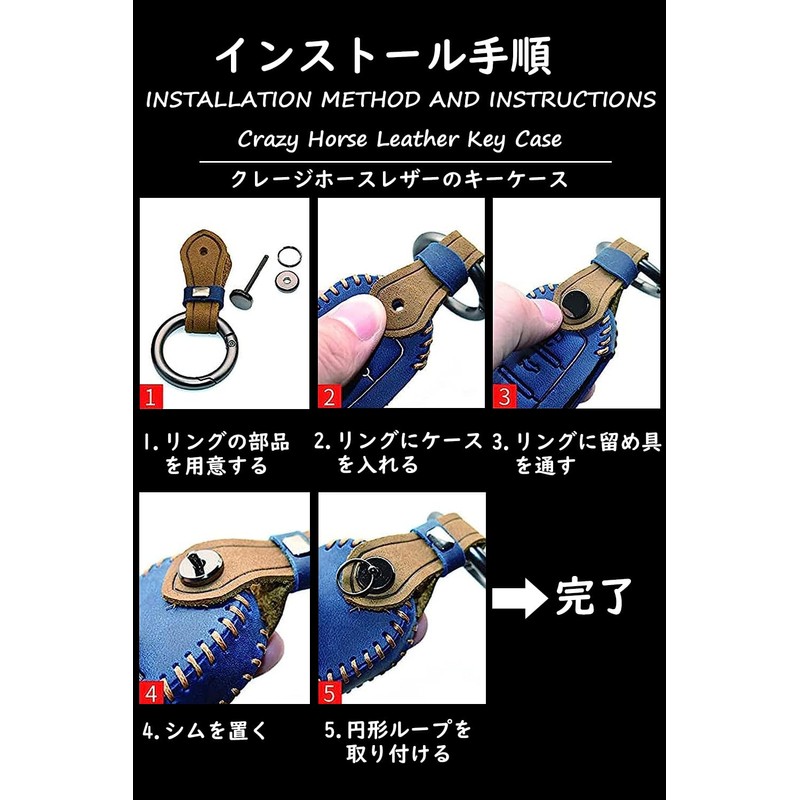 インストール手順

INSTALLATION METHOD AND INSTRUCTIONS

Crazy Horse Leather Key Case

クレージホースレザーのキーケース

1

2

3

1.リングの部品を用意する

2.リングにケースを入れる

3.リングに留め具を通す

4

5

完了

4.シムを置く

5.円形ループを取り付ける