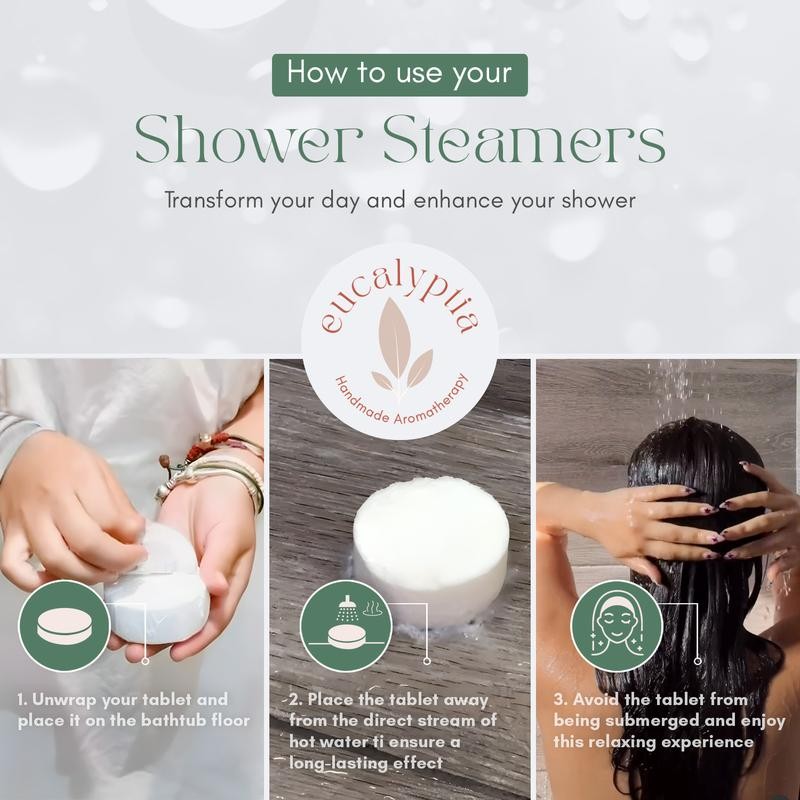 How to use your

Shower Steamers

Transform your day and enhance your shower

eucalyptia

Handmade Aromatherapy

1. Unwrap your tablet and place it on the bathtub floor

2. Place the tablet away from the direct stream of hot water ti ensure a long-lasting effect

3. Avoid the tablet from being submerged and enjoy this relaxing experience