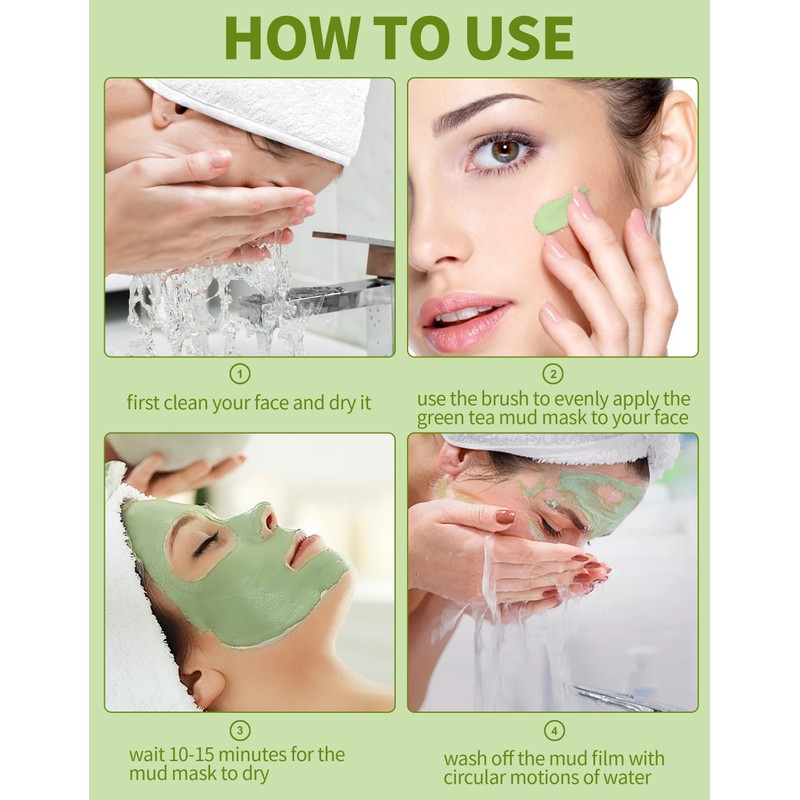 HOW TO USE

1
first clean your face and dry it

2
use the brush to evenly apply the green tea mud mask to your face

3
wait 10-15 minutes for the mud mask to dry

4
wash off the mud film with circular motions of water