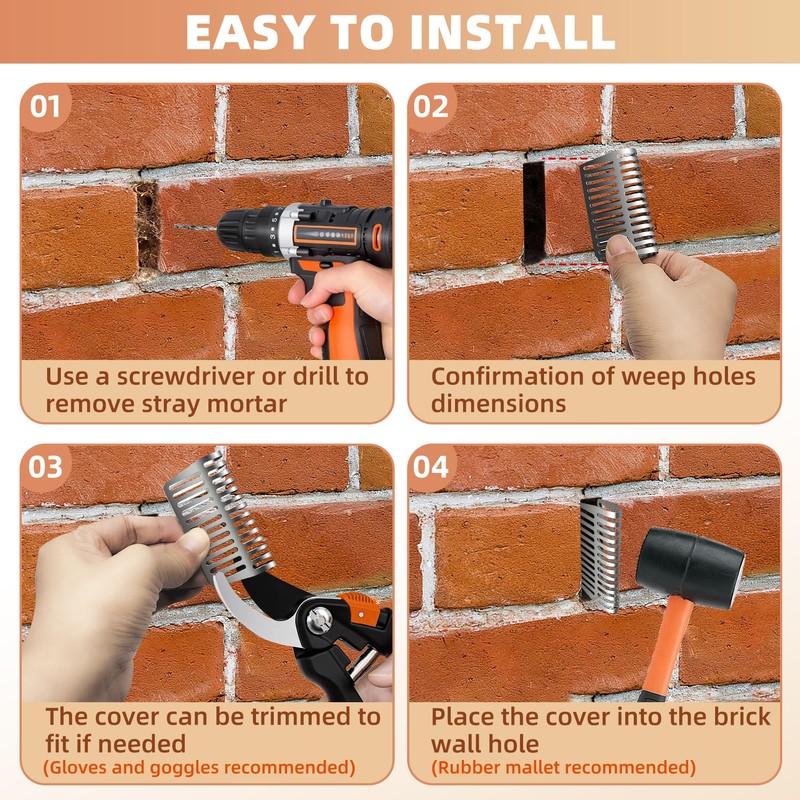 EASY TO INSTALL

01

Use a screwdriver or drill to remove stray mortar

02

Confirmation of weep holes dimensions

03

The cover can be trimmed to fit if needed
(Gloves and goggles recommended)

04

Place the cover into the brick wall hole
(Rubber mallet recommended)