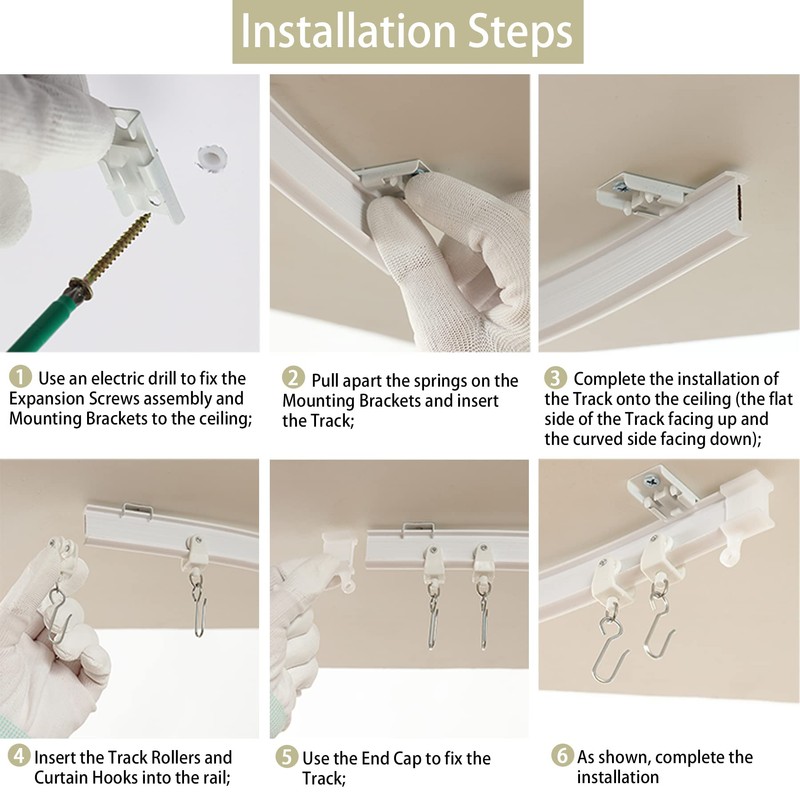 Installation Steps

1 Use an electric drill to fix the Expansion Screws assembly and Mounting Brackets to the ceiling;

2 Pull apart the springs on the Mounting Brackets and insert the Track;

3 Complete the installation of the Track onto the ceiling (the flat side of the Track facing up and the curved side facing down);

4 Insert the Track Rollers and Curtain Hooks into the rail;

5 Use the End Cap to fix the Track;

6 As shown, complete the installation