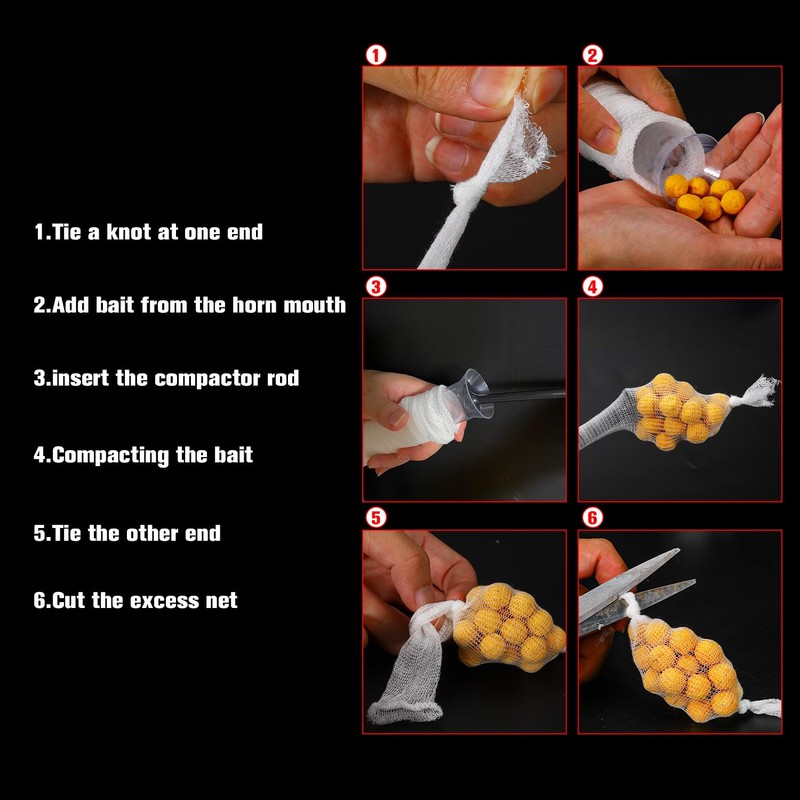 1.Tie a knot at one end

2.Add bait from the horn mouth

3.insert the compactor rod

4.Compacting the bait

5.Tie the other end

6.Cut the excess net

1

2

3

4

5

6