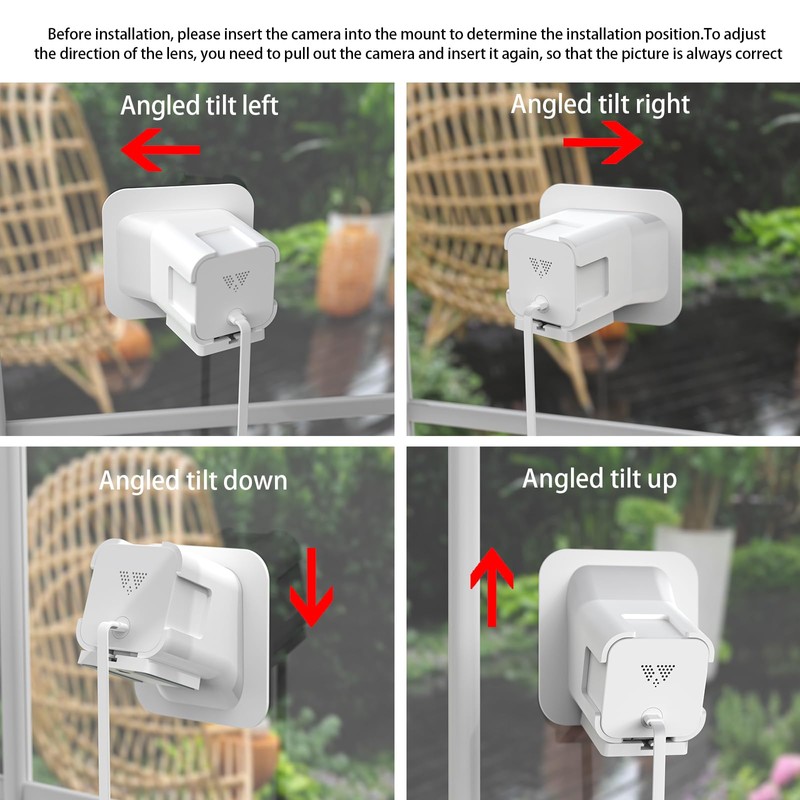 Before installation, please insert the camera into the mount to determine the installation position.To adjust the direction of the lens, you need to pull out the camera and insert it again, so that the picture is always correct

Angled tilt left

Angled tilt right

Angled tilt down

Angled tilt up