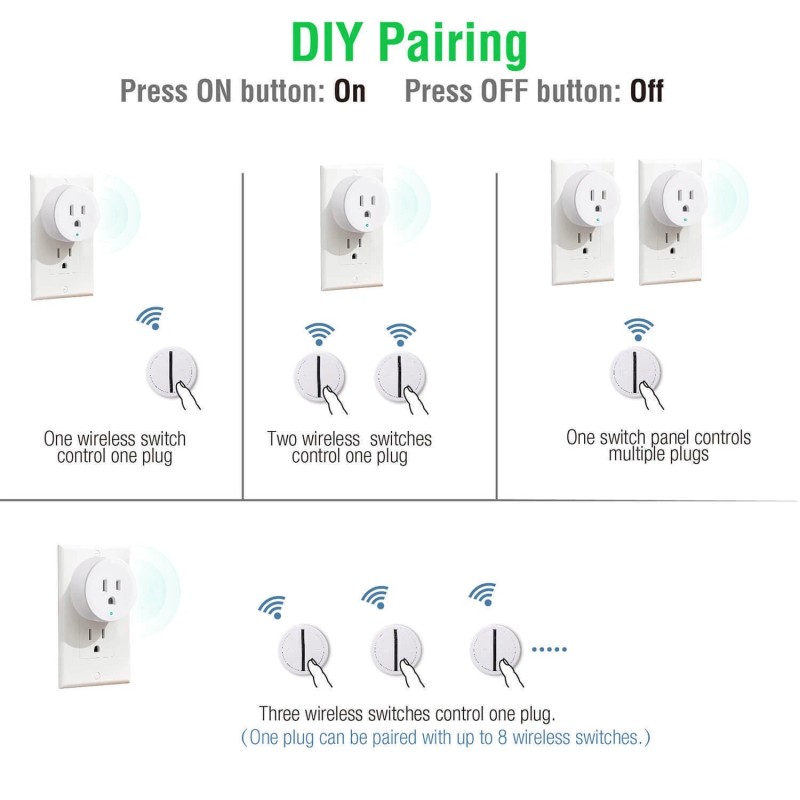 DIY Pairing

Press ON button: On     Press OFF button: Off

One wireless switch control one plug

Two wireless switches control one plug

One switch panel controls multiple plugs

Three wireless switches control one plug.
(One plug can be paired with up to 8 wireless switches.)