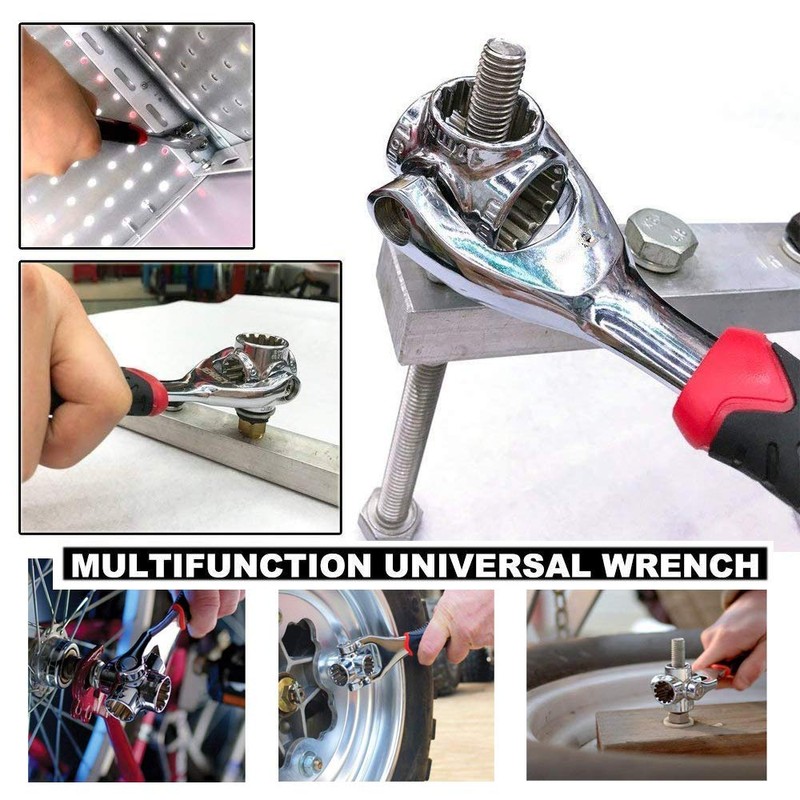 MULTIFUNCTION UNIVERSAL WRENCH