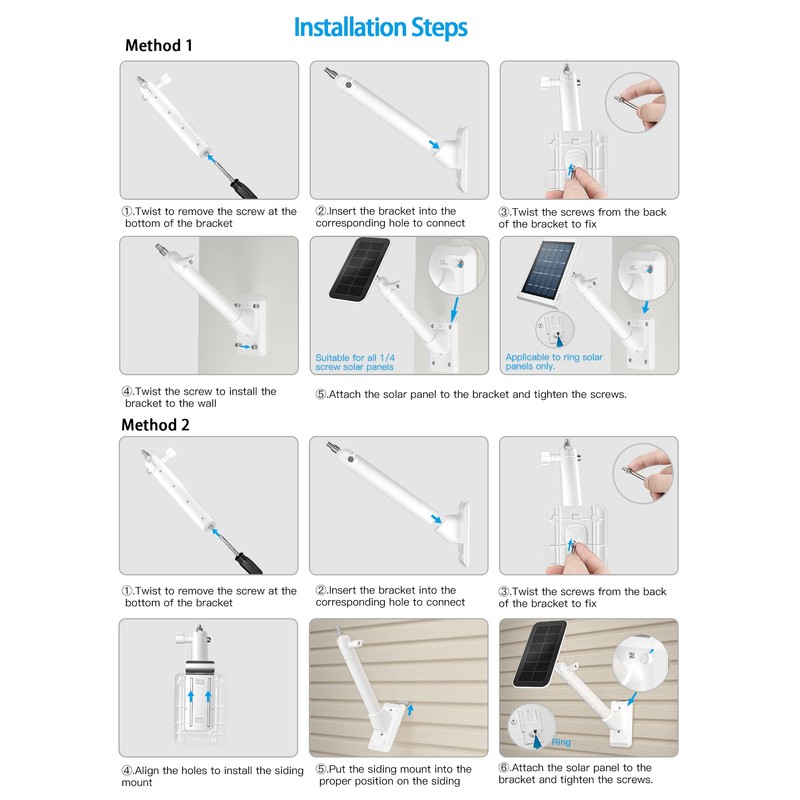 Installation Steps

Method 1

①.Twist to remove the screw at the bottom of the bracket

②.Insert the bracket into the corresponding hole to connect

③.Twist the screws from the back of the bracket to fix

Suitable for all 1/4 screw solar panels

Applicable to ring solar panels only.

④.Twist the screw to install the bracket to the wall

⑤.Attach the solar panel to the bracket and tighten the screws.

Method 2

①.Twist to remove the screw at the bottom of the bracket

②.Insert the bracket into the corresponding hole to connect

③.Twist the screws from the back of the bracket to fix

Ring

④.Align the holes to install the siding mount

⑤.Put the siding mount into the proper position on the siding

⑥.Attach the solar panel to the bracket and tighten the screws.