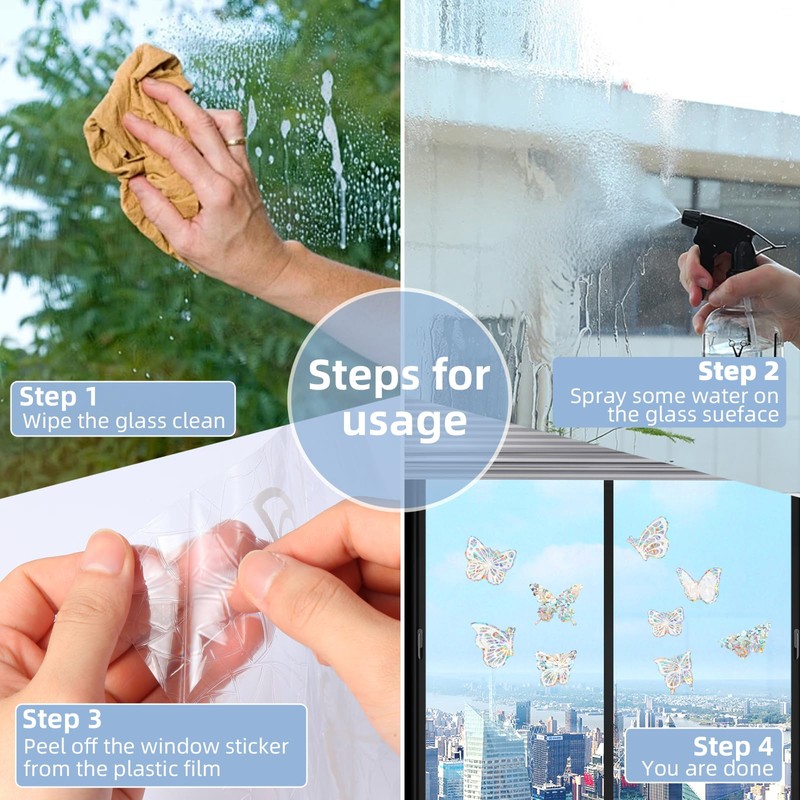 Steps for usage

Step 1
Wipe the glass clean

Step 2
Spray some water on the glass sueface

Step 3
Peel off the window sticker from the plastic film

Step 4
You are done