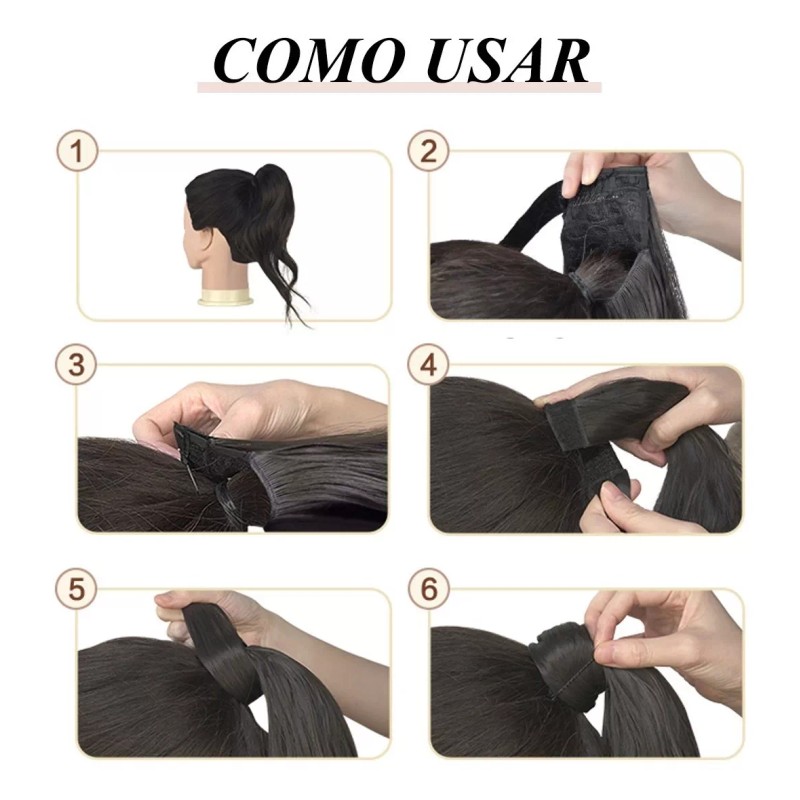 COMO USAR

1

2

3

4

5

6