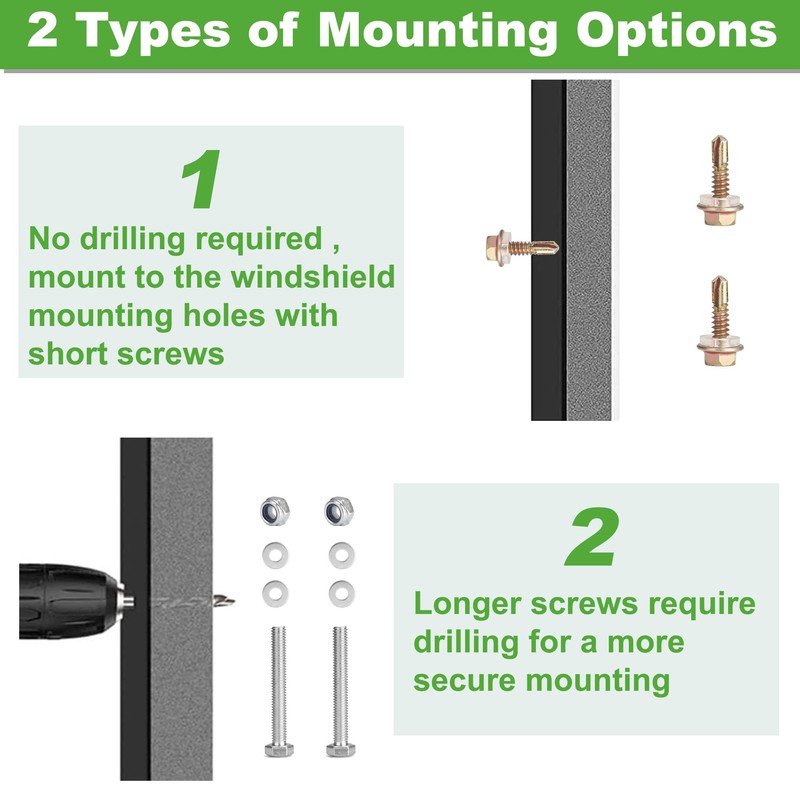 2 Types of Mounting Options

1

No drilling required , mount to the windshield mounting holes with short screws

2

Longer screws require drilling for a more secure mounting