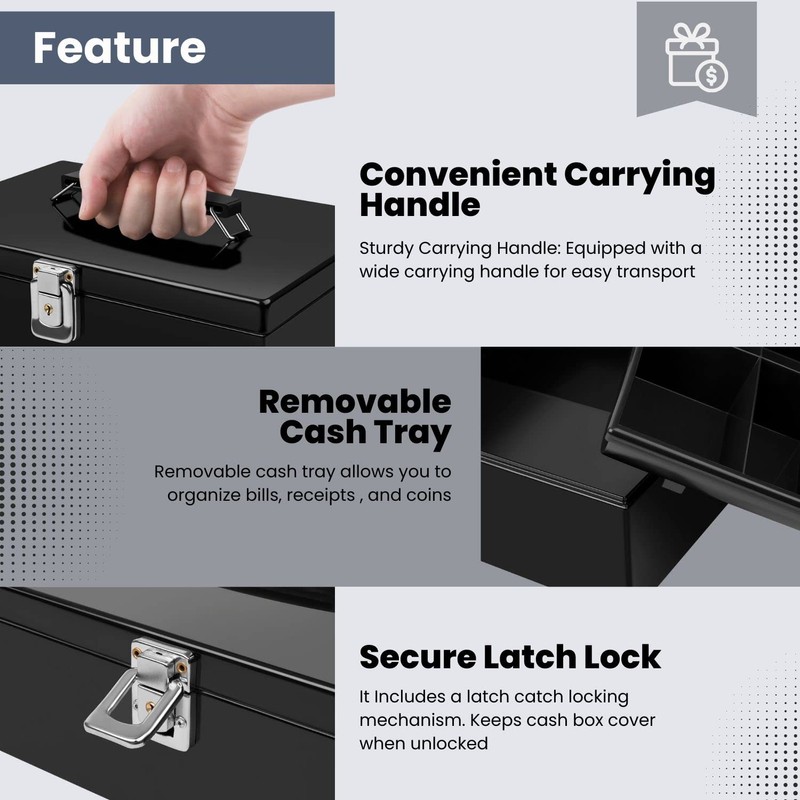 Feature

Convenient Carrying Handle

Sturdy Carrying Handle: Equipped with a wide carrying handle for easy transport

Removable Cash Tray

Removable cash tray allows you to organize bills, receipts , and coins

Secure Latch Lock

It Includes a latch catch locking mechanism. Keeps cash box cover when unlocked