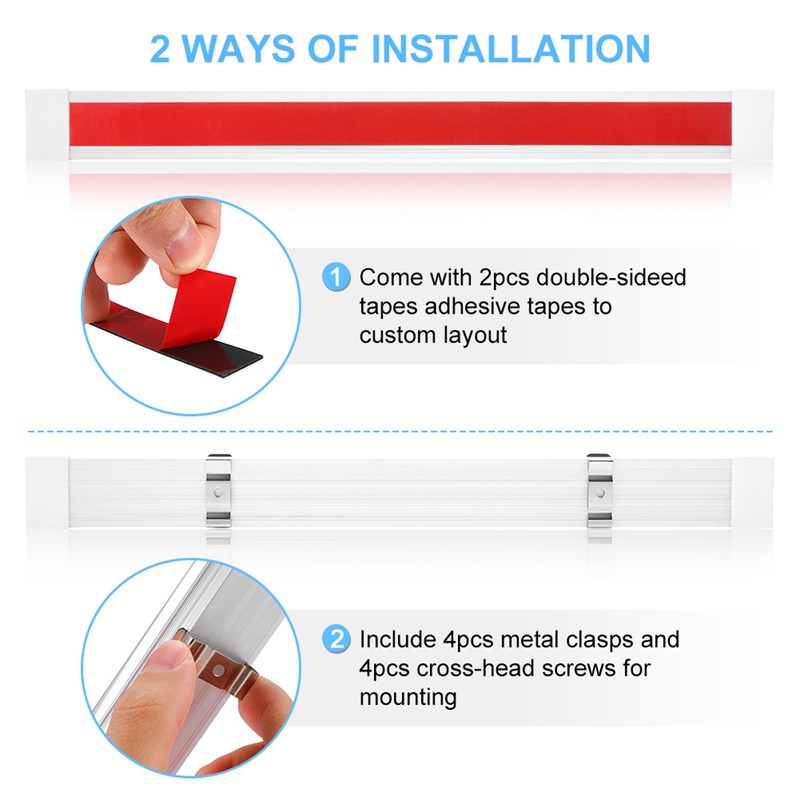 2 WAYS OF INSTALLATION

1 Come with 2pcs double-sideed tapes adhesive tapes to custom layout

2 Include 4pcs metal clasps and 4pcs cross-head screws for mounting