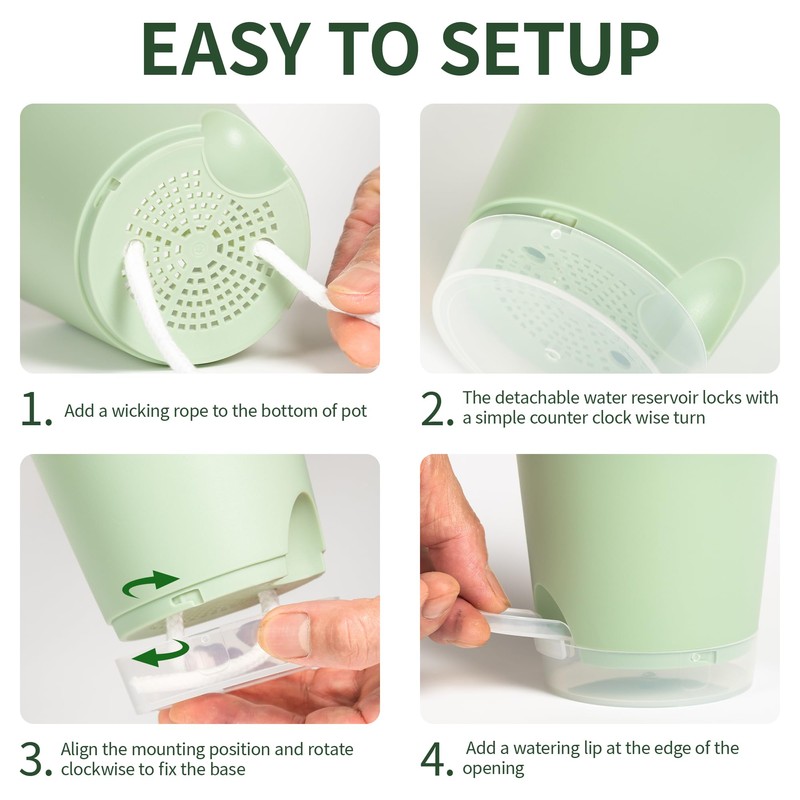 EASY TO SETUP

1. Add a wicking rope to the bottom of pot

2. The detachable water reservoir locks with a simple counter clock wise turn

3. Align the mounting position and rotate clockwise to fix the base

4. Add a watering lip at the edge of the opening