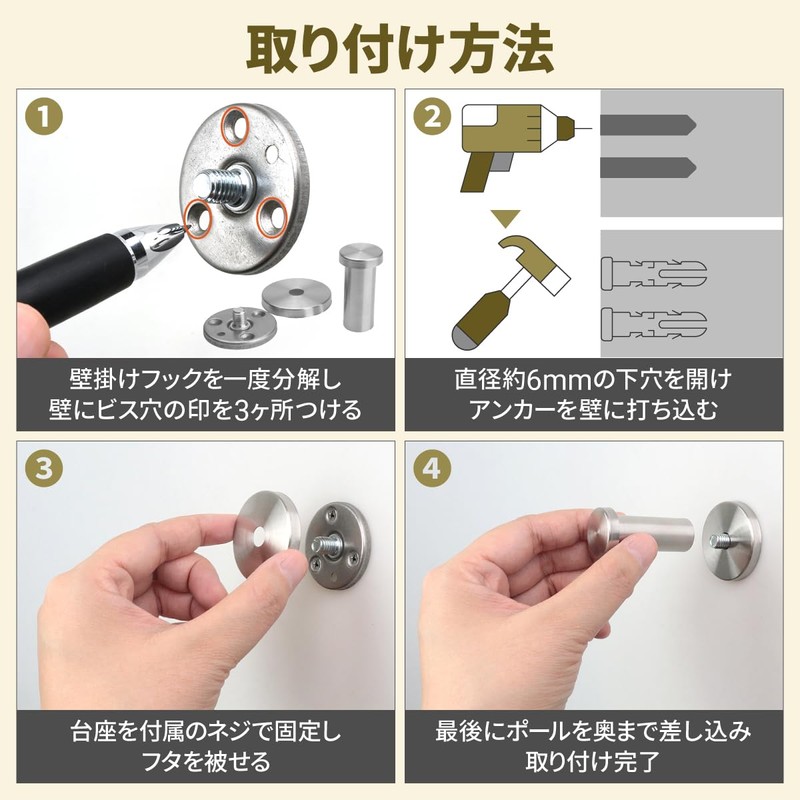 取り付け方法

1

壁掛けフックを一度分解し
壁にビス穴の印を3ヶ所つける

2

直径約6mmの下穴を開け
アンカーを壁に打ち込む

3

台座を付属のネジで固定し
フタを被せる

4

最後にポールを奥まで差し込み
取り付け完了