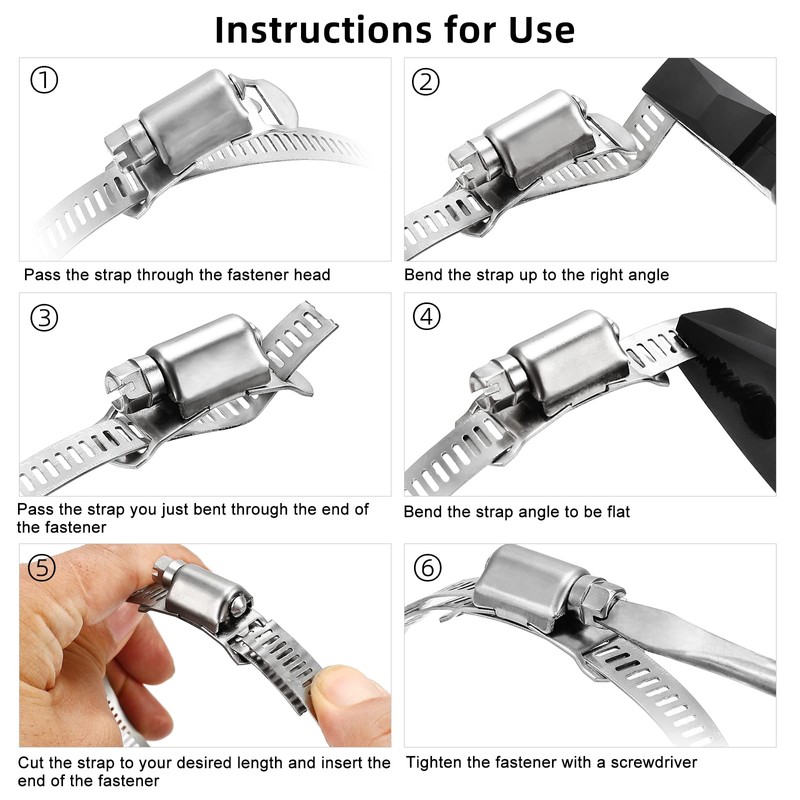 Instructions for Use

①

Pass the strap through the fastener head

②

Bend the strap up to the right angle

③

Pass the strap you just bent through the end of the fastener

④

Bend the strap angle to be flat

⑤

Cut the strap to your desired length and insert the end of the fastener

⑥

Tighten the fastener with a screwdriver