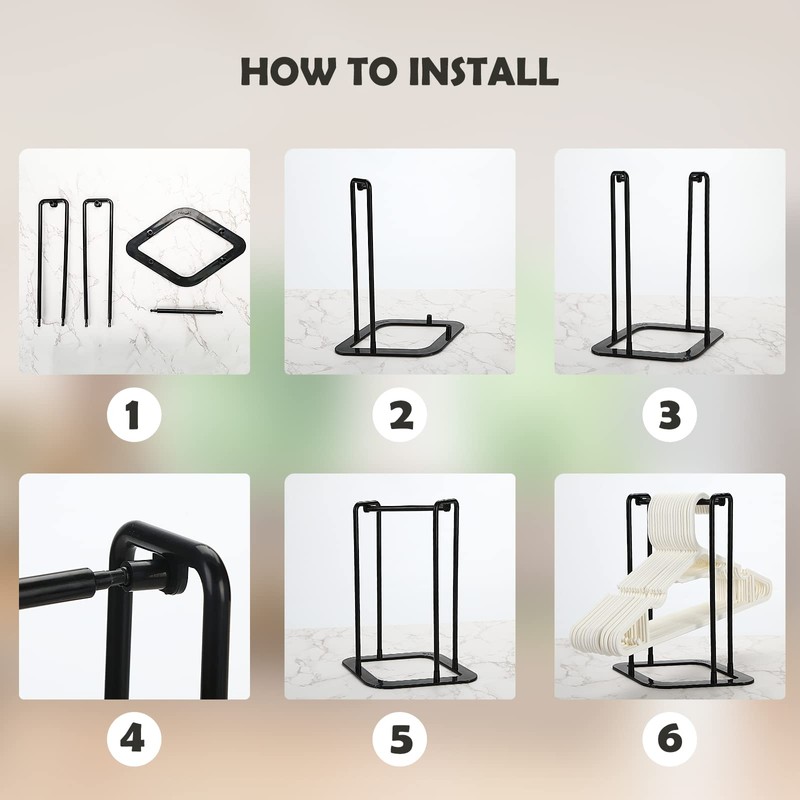 HOW TO INSTALL

1

2

3

4

5

6