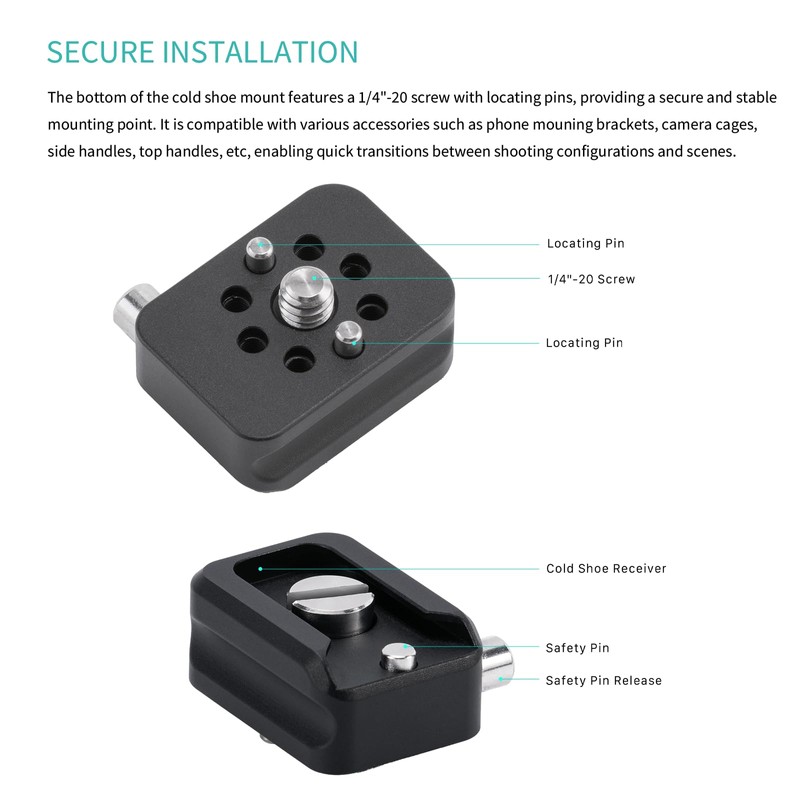 SECURE INSTALLATION

The bottom of the cold shoe mount features a 1/4"-20 screw with locating pins, providing a secure and stable mounting point. It is compatible with various accessories such as phone mouning brackets, camera cages, side handles, top handles, etc, enabling quick transitions between shooting configurations and scenes.

Locating Pin
1/4"-20 Screw
Locating Pin

Cold Shoe Receiver
Safety Pin
Safety Pin Release