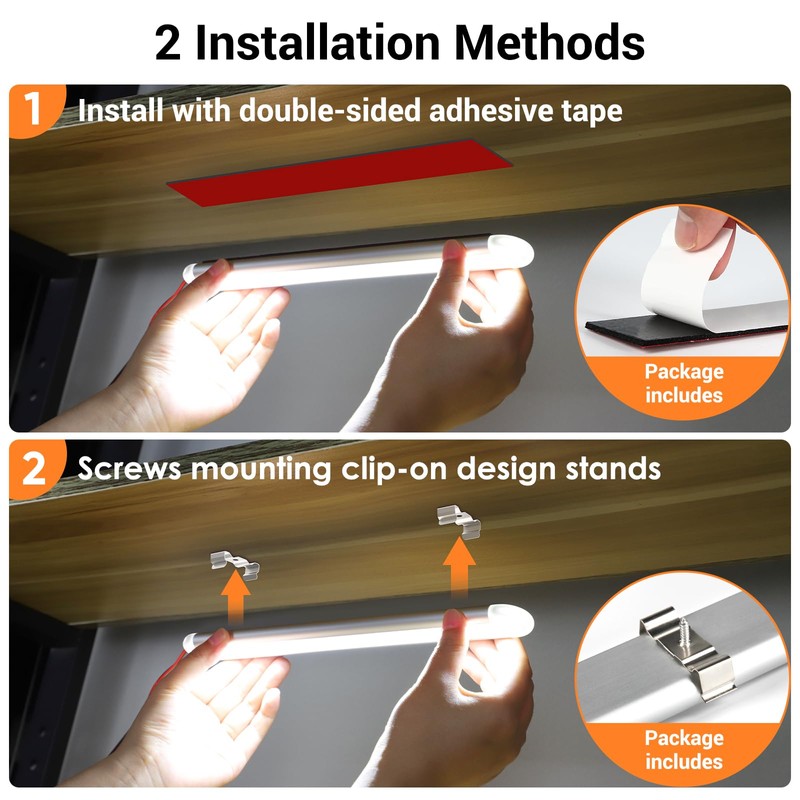 2 Installation Methods

1 Install with double-sided adhesive tape

Package includes

2 Screws mounting clip-on design stands

Package includes