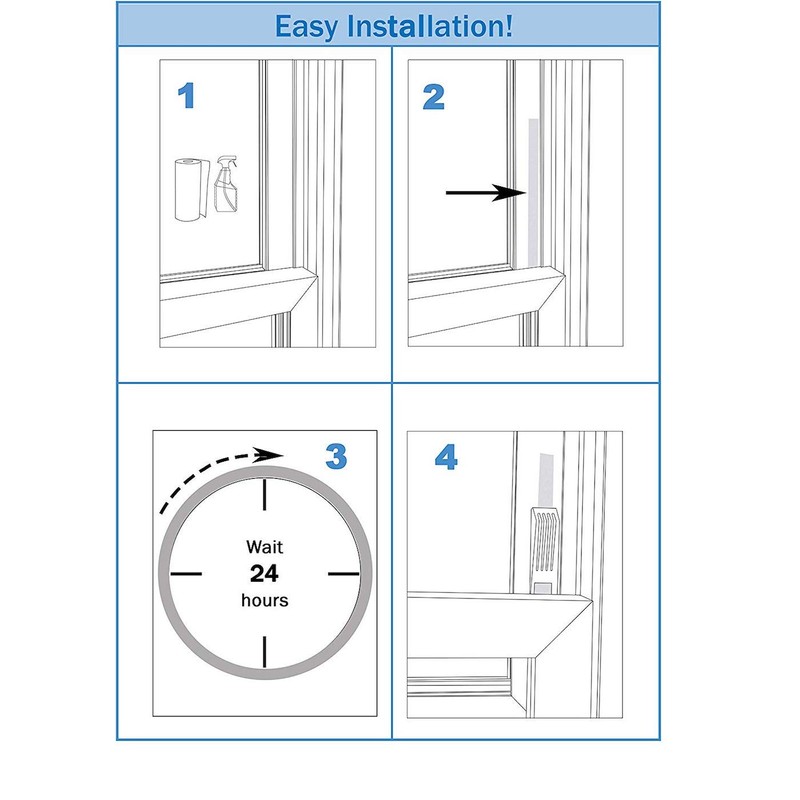 Easy Installation!

1

2

3

Wait
24
hours

4