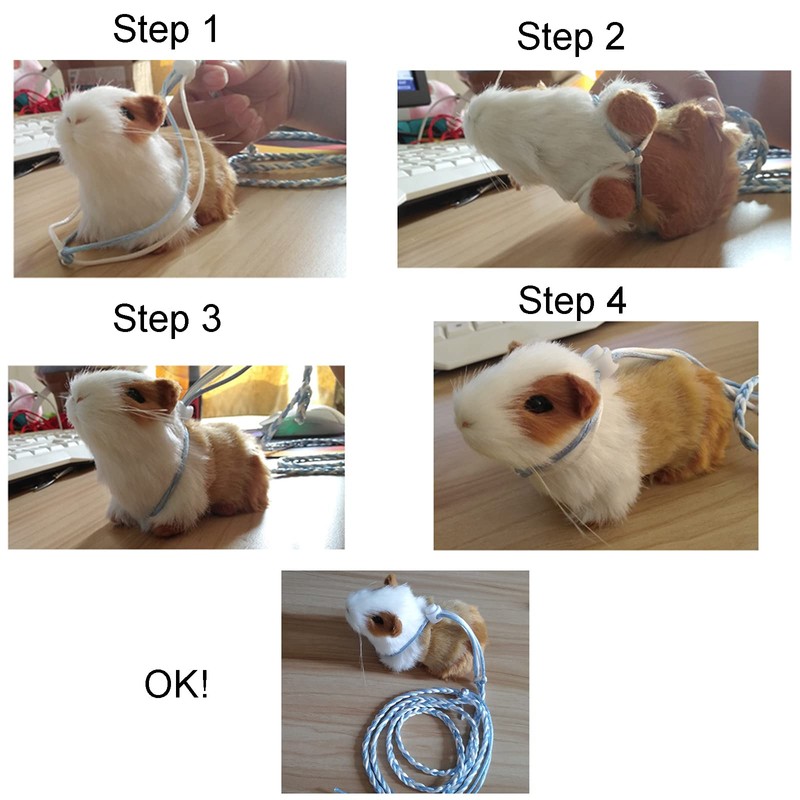 Step 1

Step 2

Step 3

Step 4

OK!