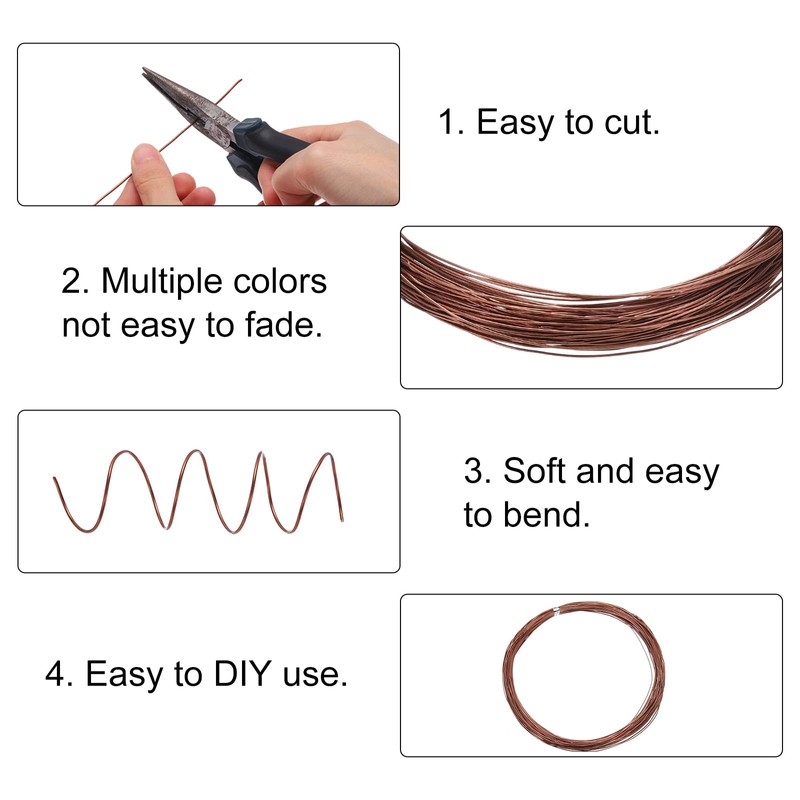 1. Easy to cut.

2. Multiple colors not easy to fade.

3. Soft and easy to bend.

4. Easy to DIY use.