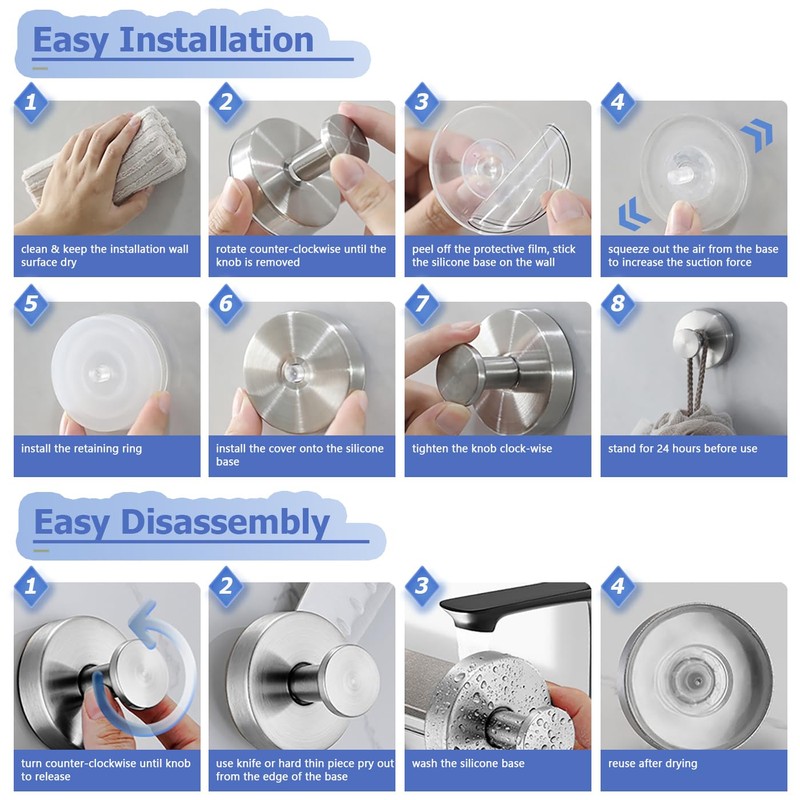 Easy Installation

1
clean & keep the installation wall surface dry

2
rotate counter-clockwise until the knob is removed

3
peel off the protective film, stick the silicone base on the wall

4
squeeze out the air from the base to increase the suction force

5
install the retaining ring

6
install the cover onto the silicone base

7
tighten the knob clock-wise

8
stand for 24 hours before use

Easy Disassembly

1
turn counter-clockwise until knob to release

2
use knife or hard thin piece pry out from the edge of the base

3
wash the silicone base

4
reuse after drying