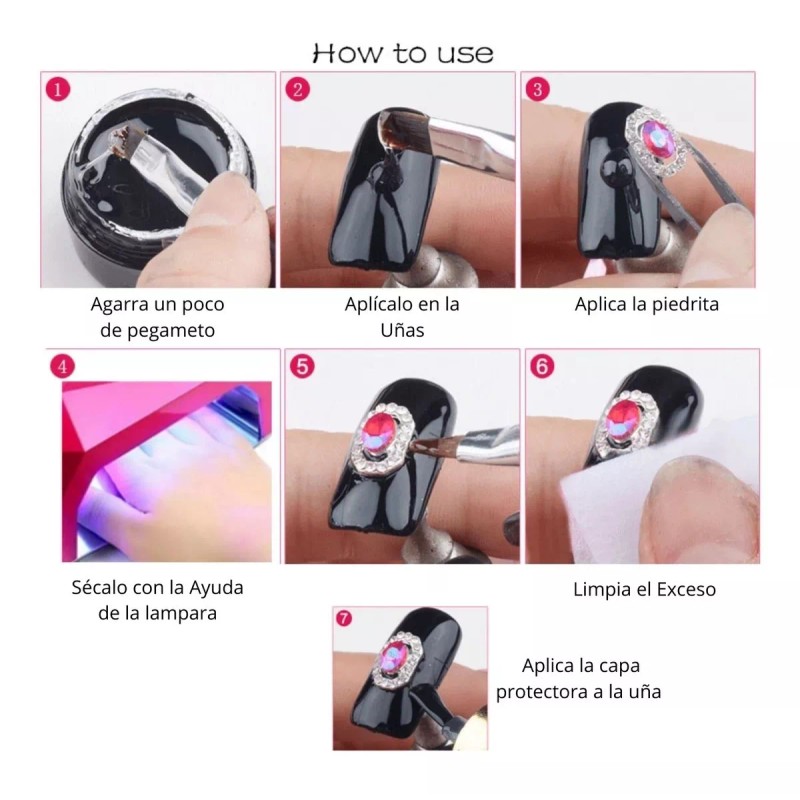 How to use

1
Agarra un poco de pegameto

2
Aplícalo en la Uñas

3
Aplica la piedrita

4
Sécalo con la Ayuda de la lampara

5

6
Limpia el Exceso

7
Aplica la capa protectora a la uña