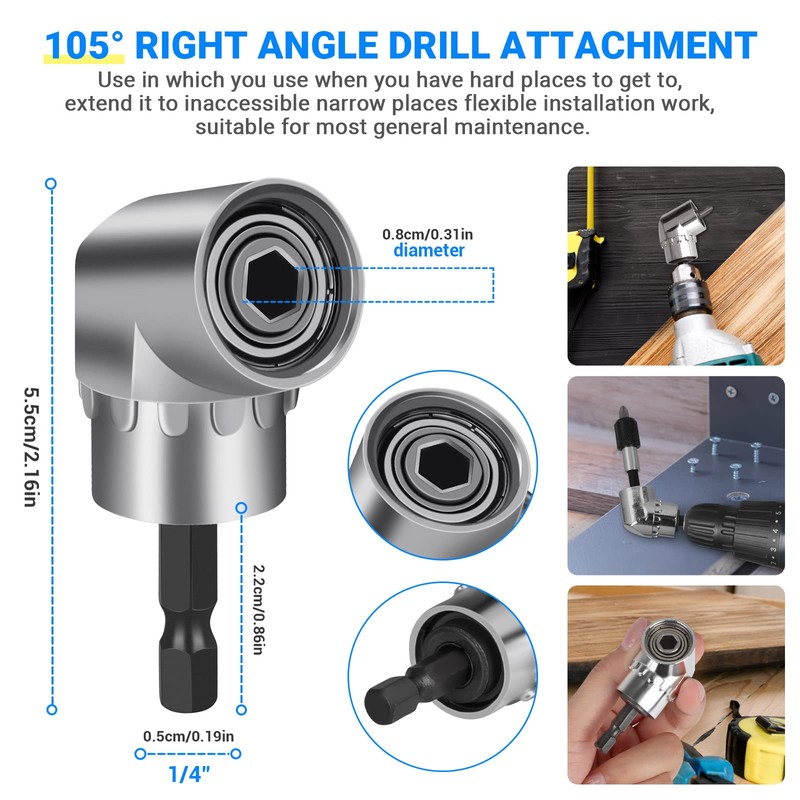 105° RIGHT ANGLE DRILL ATTACHMENT

Use in which you use when you have hard places to get to, extend it to inaccessible narrow places flexible installation work, suitable for most general maintenance.

0.8cm/0.31in
diameter

5.5cm/2.16in

2.2cm/0.86in

0.5cm/0.19in
1/4"