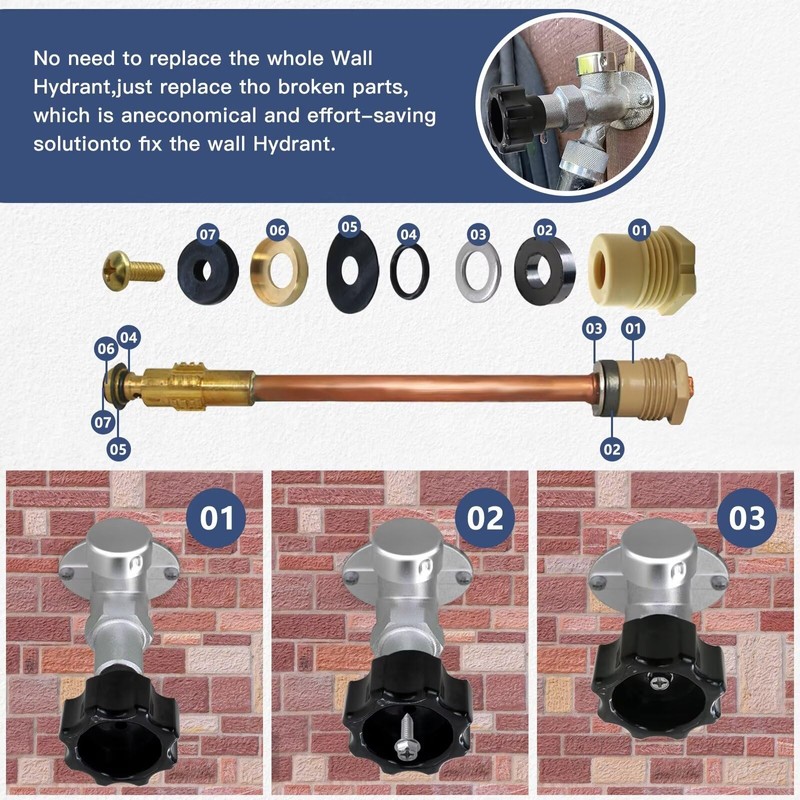 No need to replace the whole Wall Hydrant,just replace tho broken parts, which is aneconomical and effort-saving solutionto fix the wall Hydrant.

07 06 05 04 03 02 01

06 04 07 05 03 01 02

01

02

03