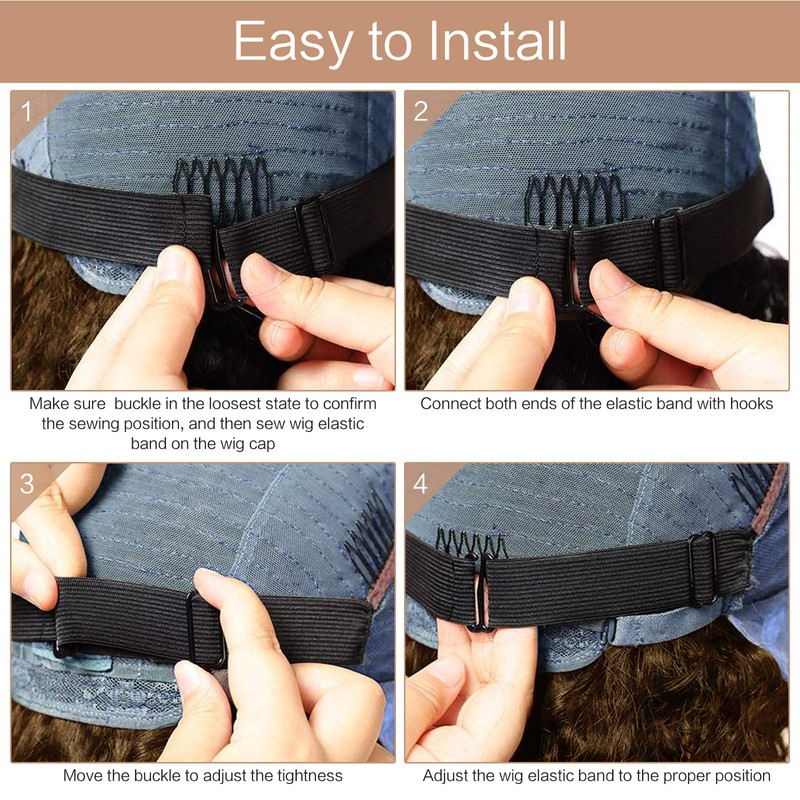 Easy to Install

1

Make sure buckle in the loosest state to confirm the sewing position, and then sew wig elastic band on the wig cap

2

Connect both ends of the elastic band with hooks

3

Move the buckle to adjust the tightness

4

Adjust the wig elastic band to the proper position