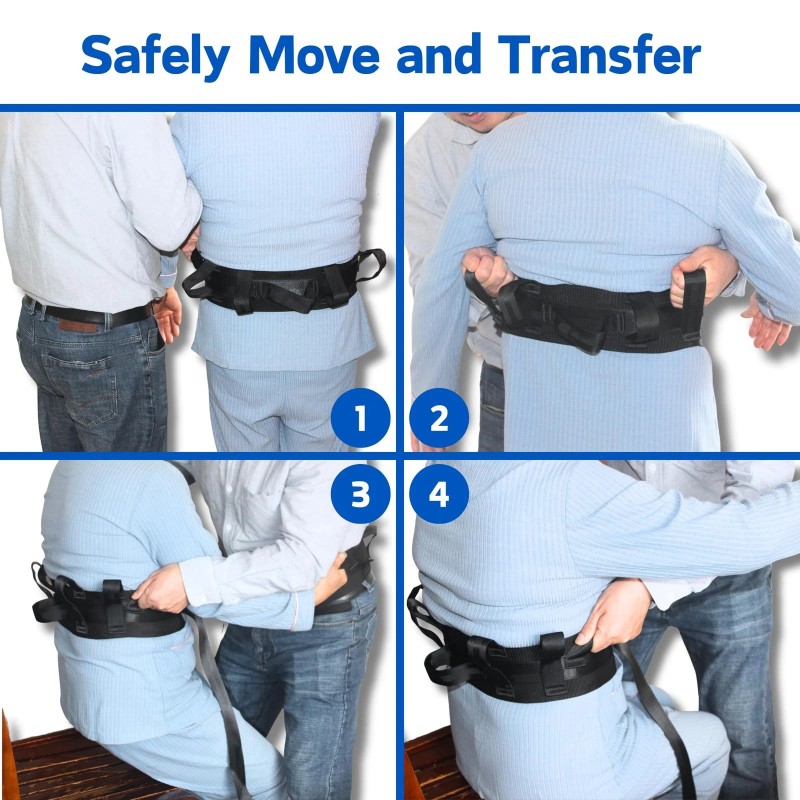 Safely Move and Transfer

1

2

3

4