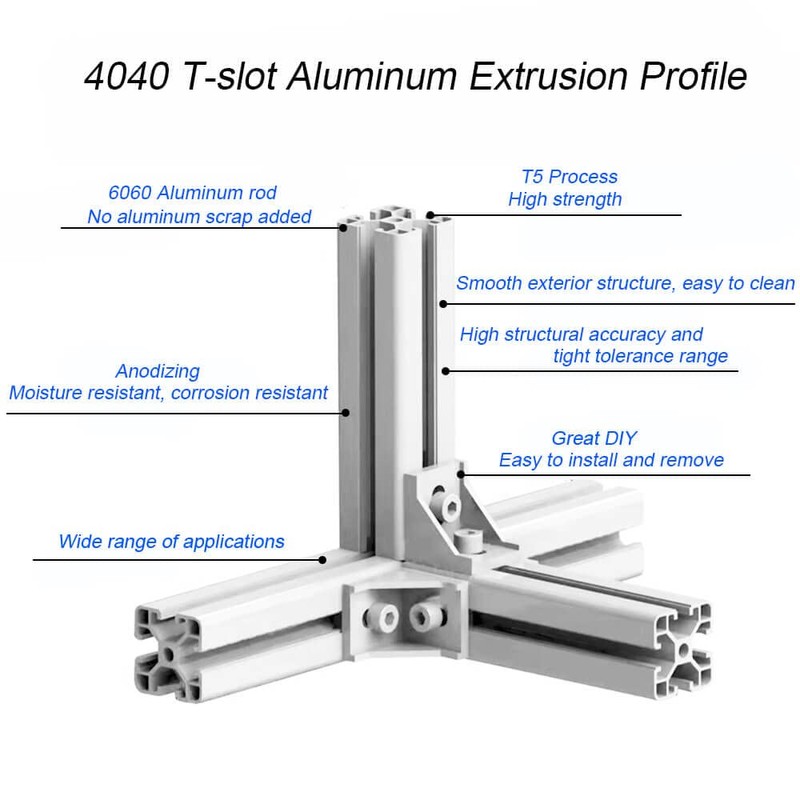 4040 T-slot Aluminum Extrusion Profile

6060 Aluminum rod
No aluminum scrap added

T5 Process
High strength

Smooth exterior structure, easy to clean

High structural accuracy and
tight tolerance range

Anodizing
Moisture resistant, corrosion resistant

Great DIY
Easy to install and remove

Wide range of applications