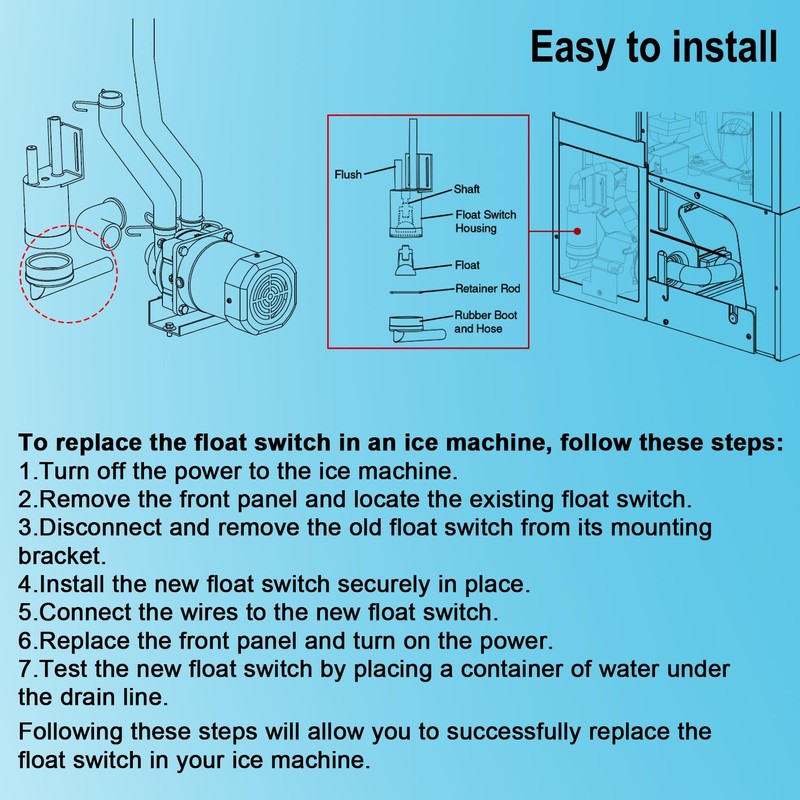 Easy to install

Flush
Shaft
Float Switch Housing
Float
Retainer Rod
Rubber Boot and Hose

To replace the float switch in an ice machine, follow these steps:
1.Turn off the power to the ice machine.
2.Remove the front panel and locate the existing float switch.
3.Disconnect and remove the old float switch from its mounting bracket.
4.Install the new float switch securely in place.
5.Connect the wires to the new float switch.
6.Replace the front panel and turn on the power.
7.Test the new float switch by placing a container of water under the drain line.

Following these steps will allow you to successfully replace the float switch in your ice machine.