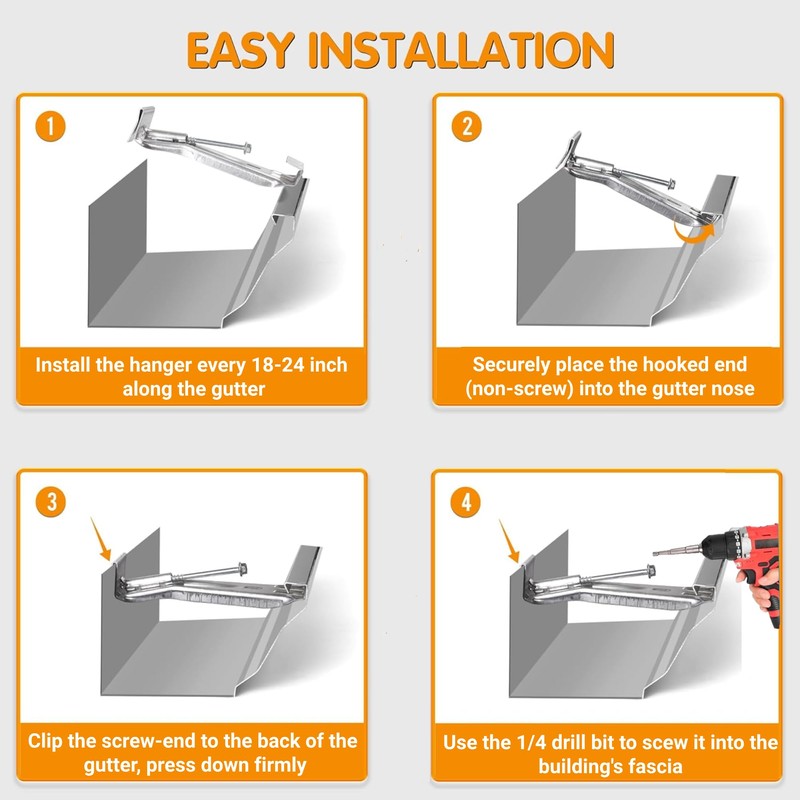 EASY INSTALLATION

1

Install the hanger every 18-24 inch along the gutter

2

Securely place the hooked end (non-screw) into the gutter nose

3

Clip the screw-end to the back of the gutter, press down firmly

4

Use the 1/4 drill bit to scew it into the building's fascia