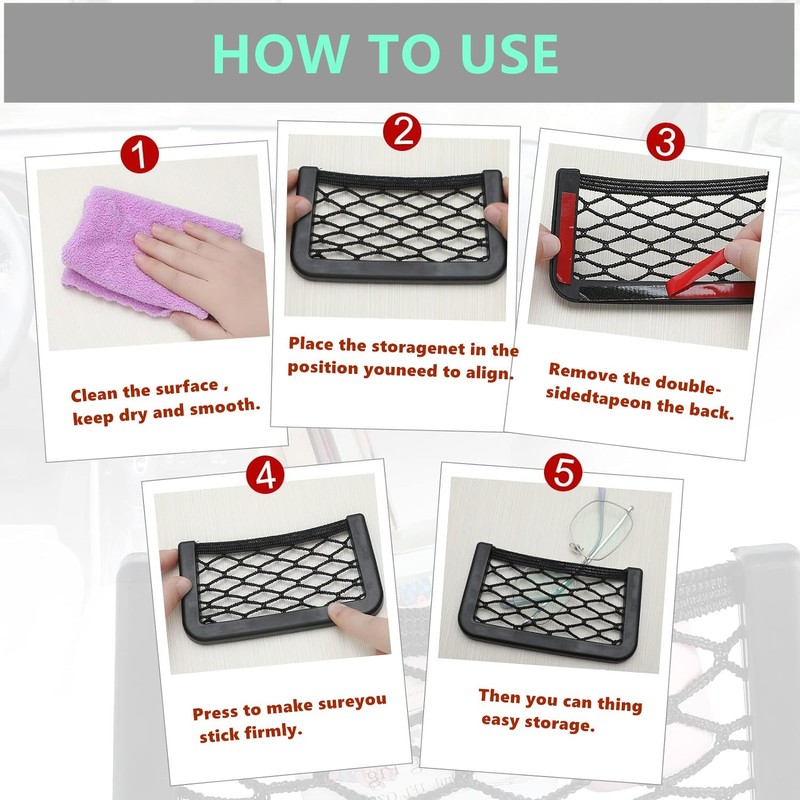 HOW TO USE

1

Clean the surface , keep dry and smooth.

2

Place the storagenet in the position youneed to align.

3

Remove the double-sidedtapeon the back.

4

Press to make sureyou stick firmly.

5

Then you can thing easy storage.