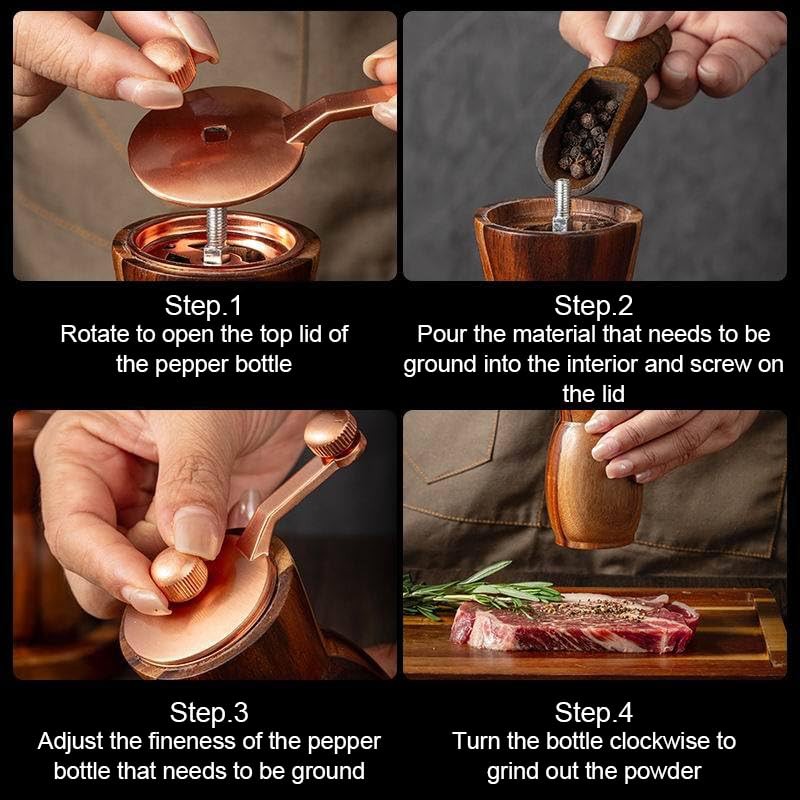 Step.1
Rotate to open the top lid of the pepper bottle

Step.2
Pour the material that needs to be ground into the interior and screw on the lid

Step.3
Adjust the fineness of the pepper bottle that needs to be ground

Step.4
Turn the bottle clockwise to grind out the powder