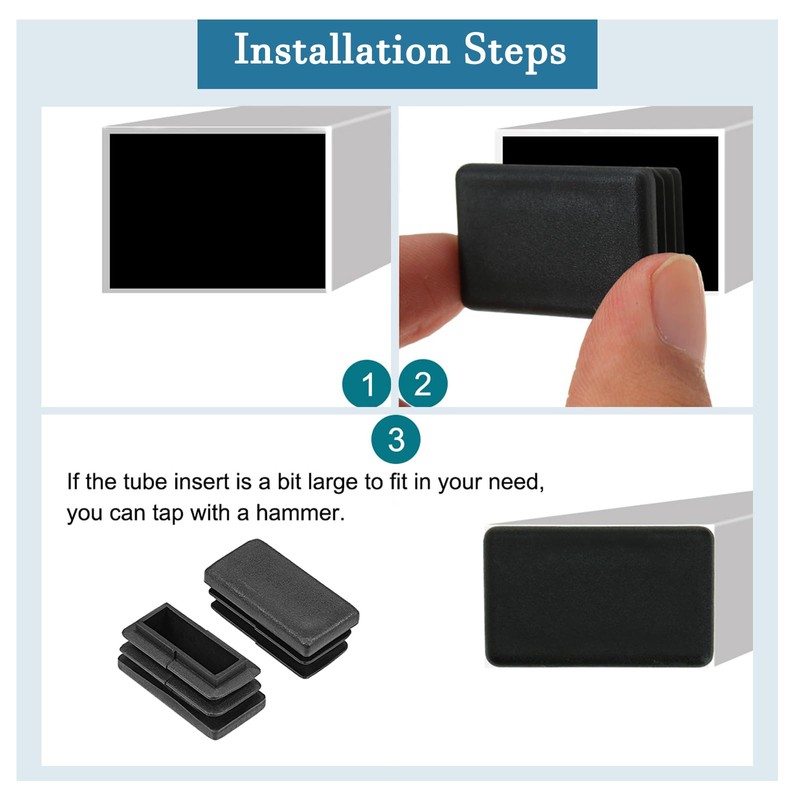 Installation Steps

1

2

3

If the tube insert is a bit large to fit in your need, you can tap with a hammer.