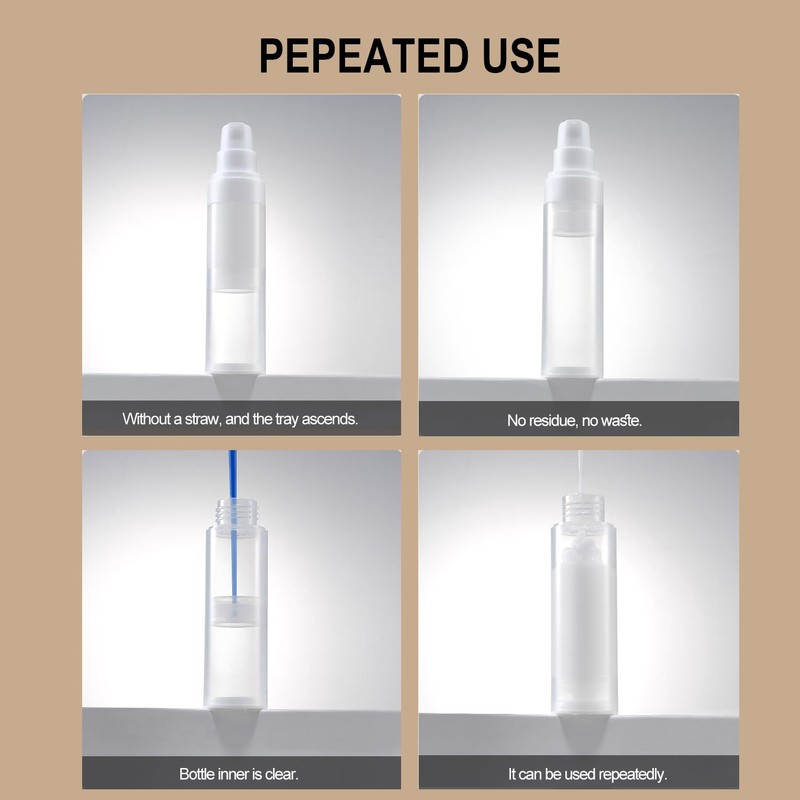 PEPEATED USE

Without a straw, and the tray ascends.

No residue, no waste.

Bottle inner is clear.

It can be used repeatedly.