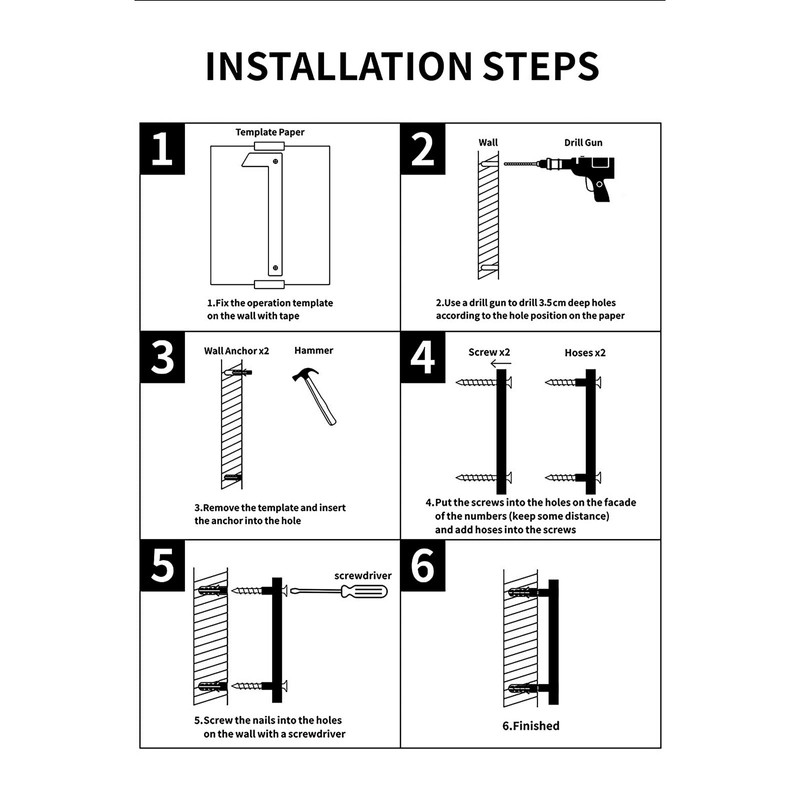 INSTALLATION STEPS

1

Template Paper

1.Fix the operation template on the wall with tape

2

Wall

Drill Gun

2.Use a drill gun to drill 3.5cm deep holes according to the hole position on the paper

3

Wall Anchor x2

Hammer

3.Remove the template and insert the anchor into the hole

4

Screw x2

Hoses x2

4.Put the screws into the holes on the facade of the numbers (keep some distance) and add hoses into the screws

5

screwdriver

5.Screw the nails into the holes on the wall with a screwdriver

6

6.Finished